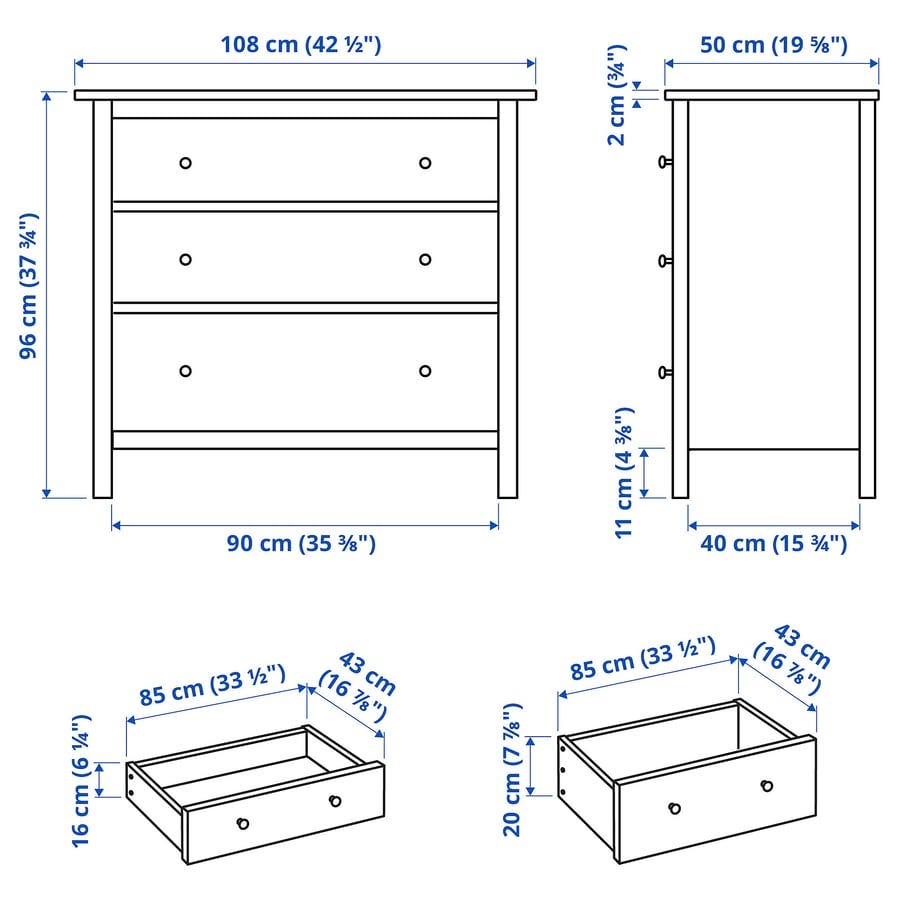 108 cm (42 ½")

96 cm (37 ¾")

90 cm (35 ⅜")

50 cm (19 ⅝")

2 cm (¾")

11 cm (4 ⅜")

40 cm (15 ¾")

85 cm (33 ½")

43 cm (16 ⅞")

16 cm (6 ¼")

85 cm (33 ½")

43 cm (16 ⅞")

20 cm (7 ⅞")