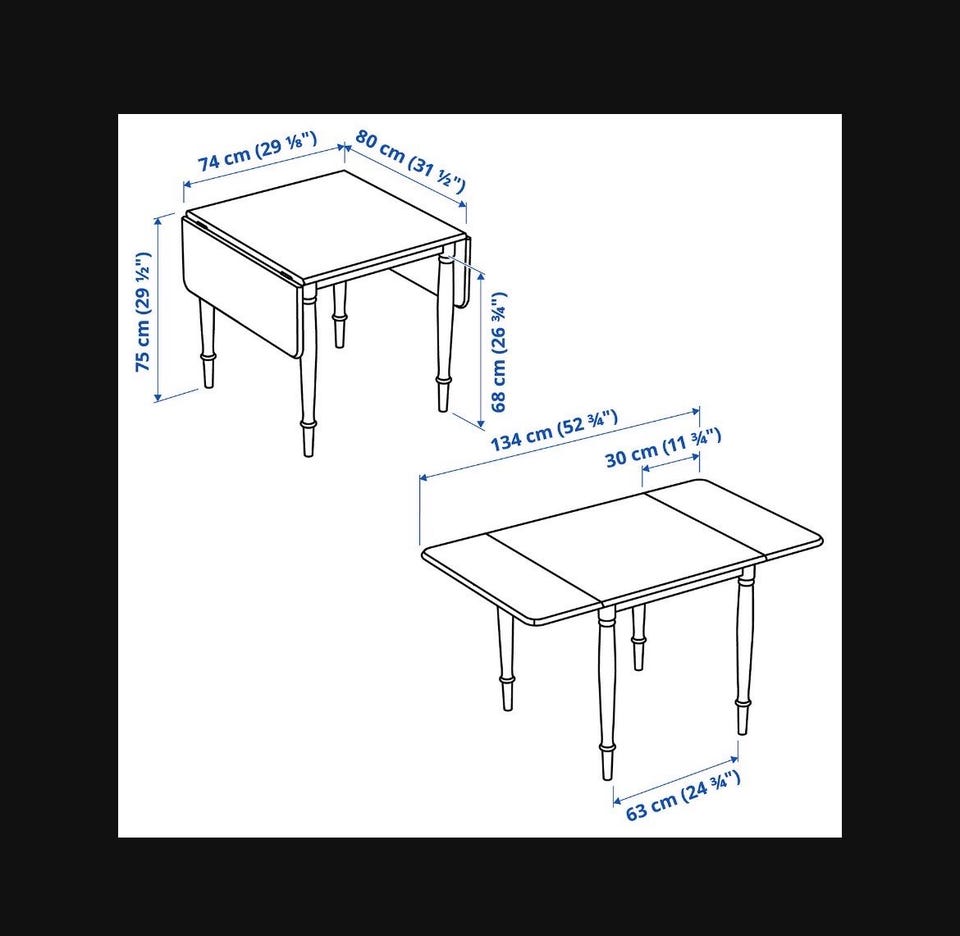 74 cm (29 ⅛")
80 cm (31 ½")
75 cm (29 ½")
68 cm (26 ¾")
134 cm (52 ¾")
30 cm (11 ¾")
63 cm (24 ¾")