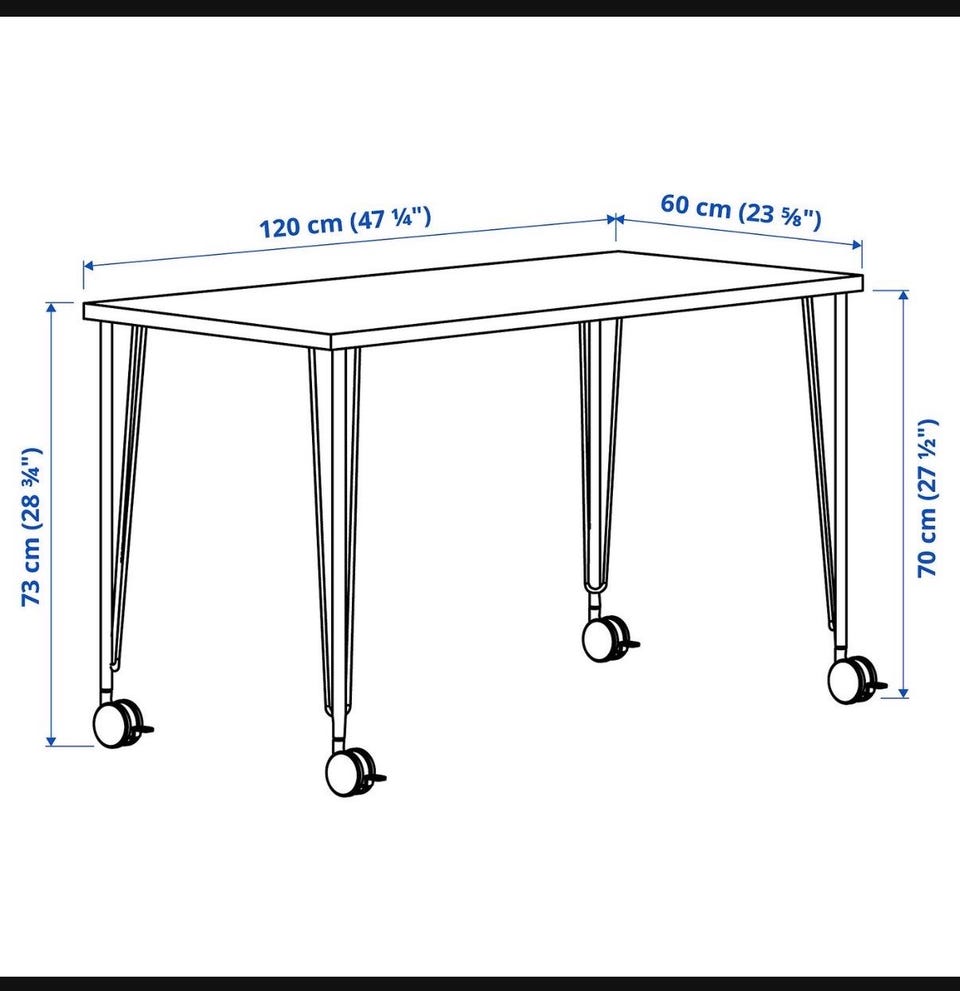 120 cm (47 ¼")

60 cm (23 ⅝")

73 cm (28 ¾")

70 cm (27 ½")