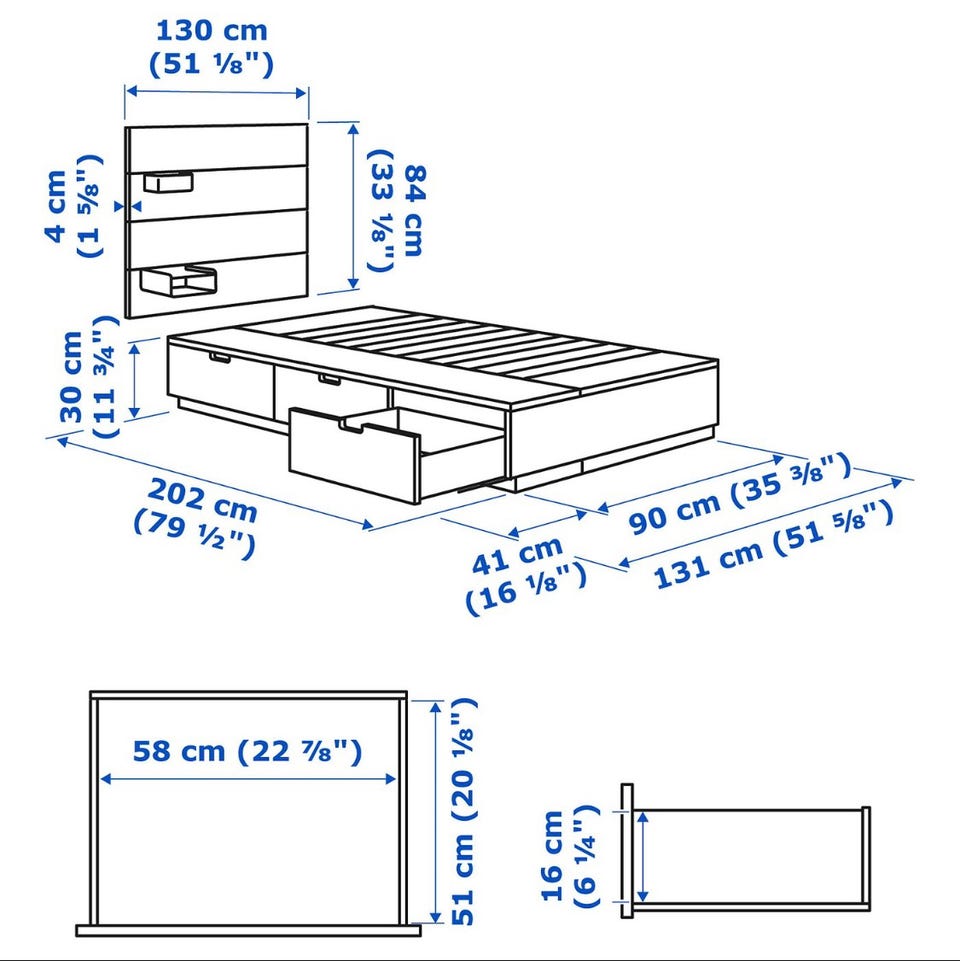 130 cm
(51 ⅛")

4 cm
(1 ⅝")

84 cm
(33 ⅛")

30 cm
(11 ¾")

202 cm
(79 ½")

41 cm
(16 ⅛")

90 cm (35 ⅜")

131 cm (51 ⅝")

58 cm (22 ⅞")

51 cm (20 ⅛")

16 cm
(6 ¼")