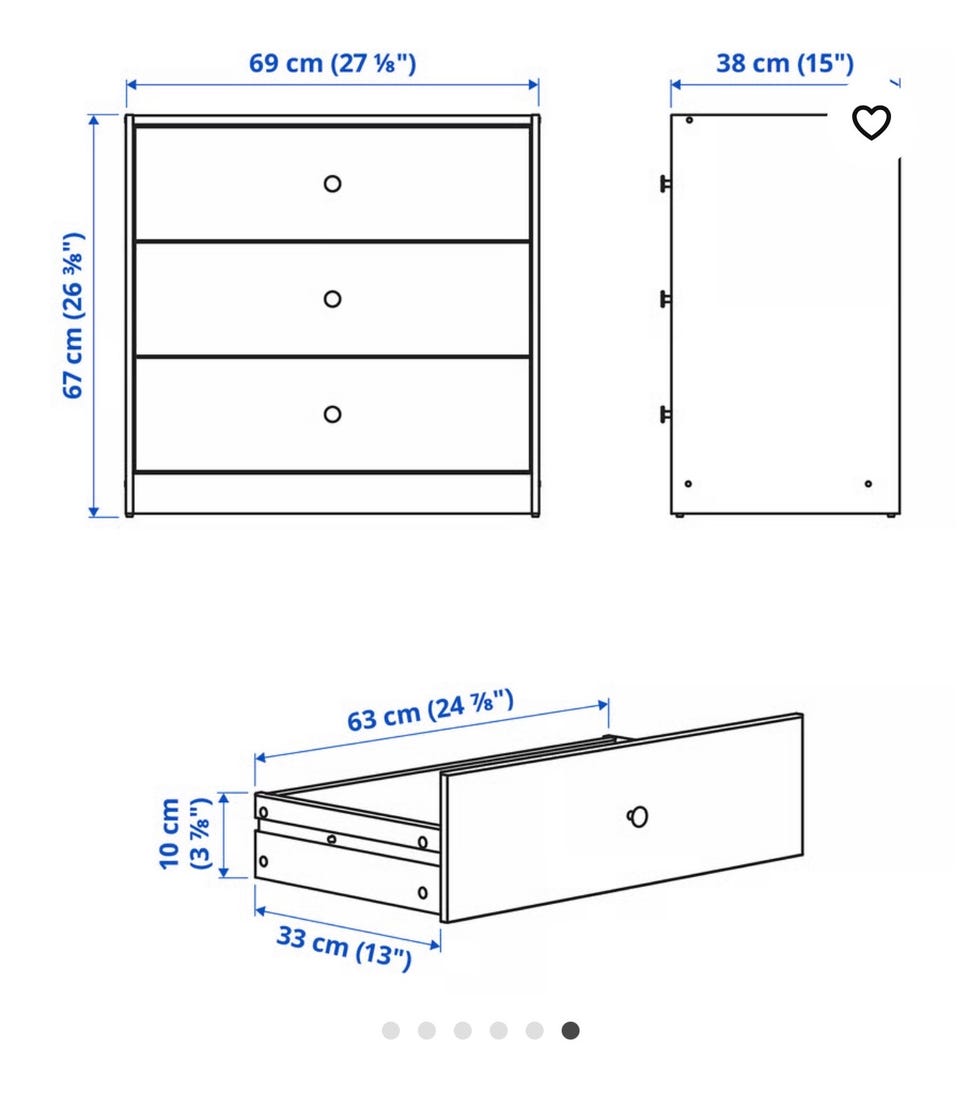 69 cm (27 ⅛")

38 cm (15")

67 cm (26 ⅜")

63 cm (24 ⅞")

10 cm (3 ⅞")

33 cm (13")