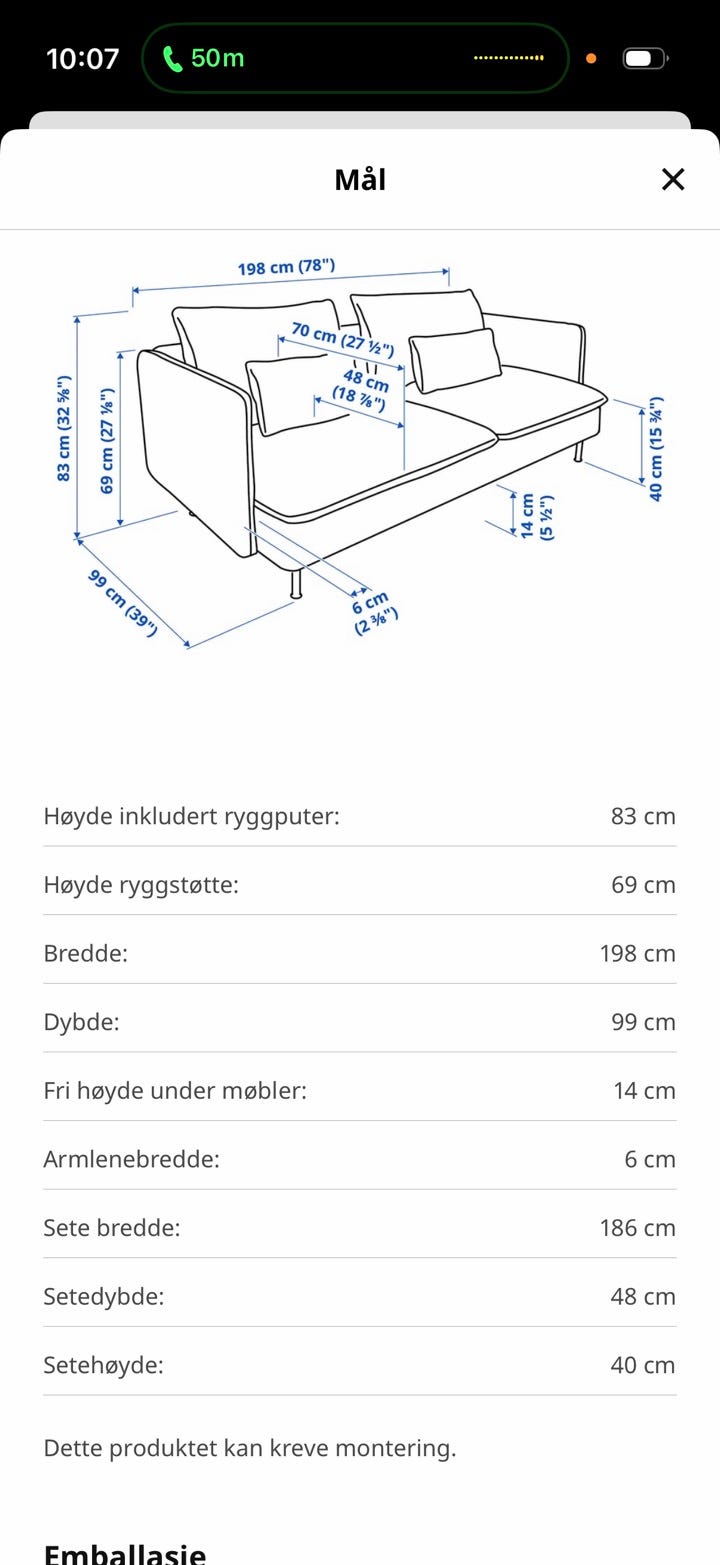 10:07 50m

Mål

198 cm (78")
70 cm (27 ½")
48 cm (18 ⅞")
83 cm (32 ⅝")
69 cm (27 ⅛")
40 cm (15 ¾")
14 cm (5 ½")
6 cm (2 ⅜")
99 cm (39")

| | |
|---|---|
| Høyde inkludert ryggputer: | 83 cm |
| Høyde ryggstøtte: | 69 cm |
| Bredde: | 198 cm |
| Dybde: | 99 cm |
| Fri høyde under møbler: | 14 cm |
| Armlenebredde: | 6 cm |
| Sete bredde: | 186 cm |
| Setedybde: | 48 cm |
| Setehøyde: | 40 cm |

Dette produktet kan kreve montering.

Emballasje