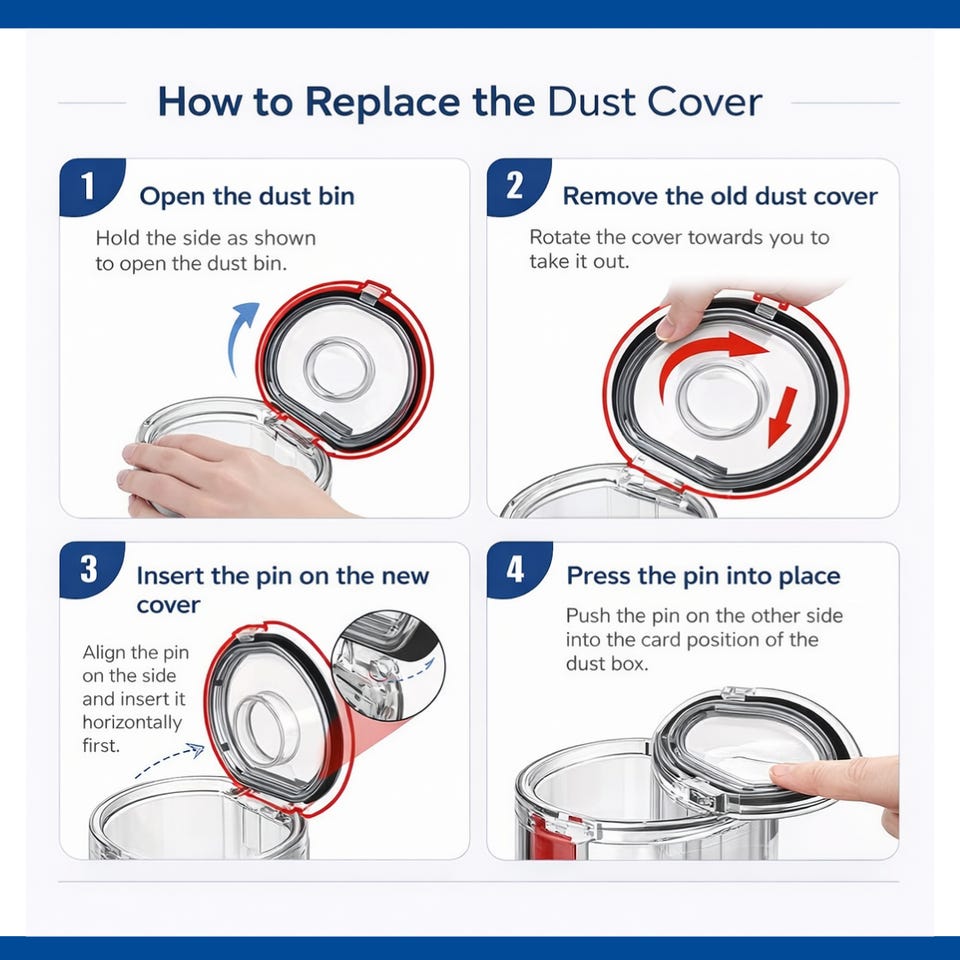 How to Replace the Dust Cover

1 Open the dust bin

Hold the side as shown to open the dust bin.

2 Remove the old dust cover

Rotate the cover towards you to take it out.

3 Insert the pin on the new cover

Align the pin on the side and insert it horizontally first.

4 Press the pin into place

Push the pin on the other side into the card position of the dust box.