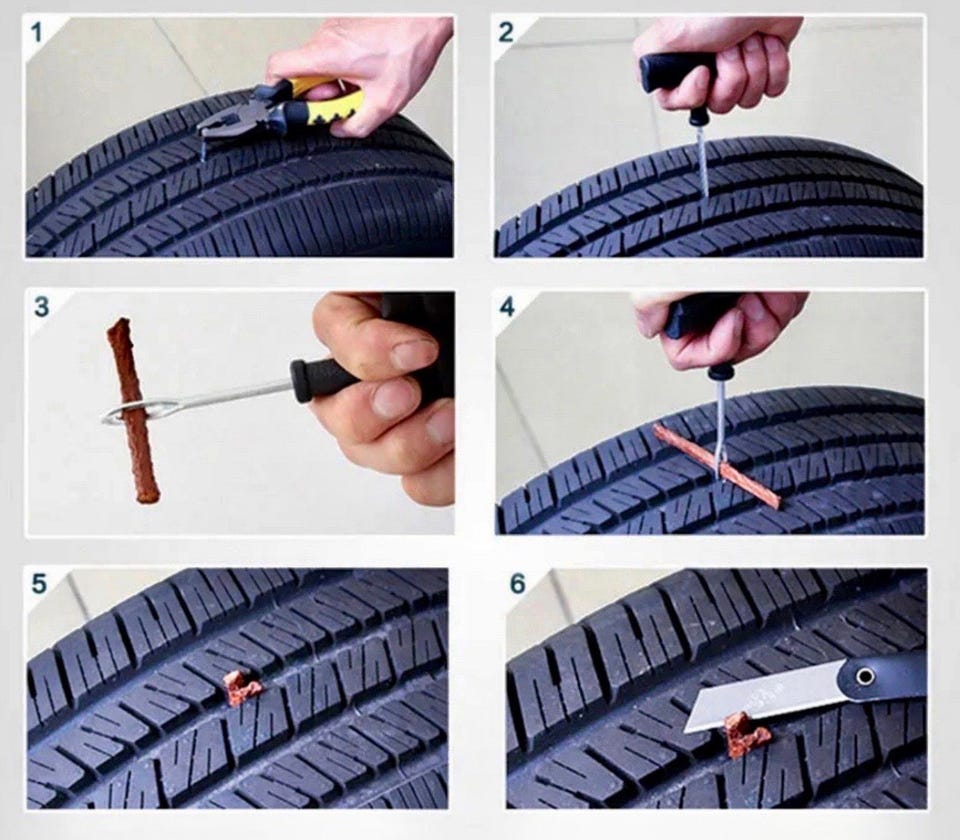 1

2

3

4

5

6