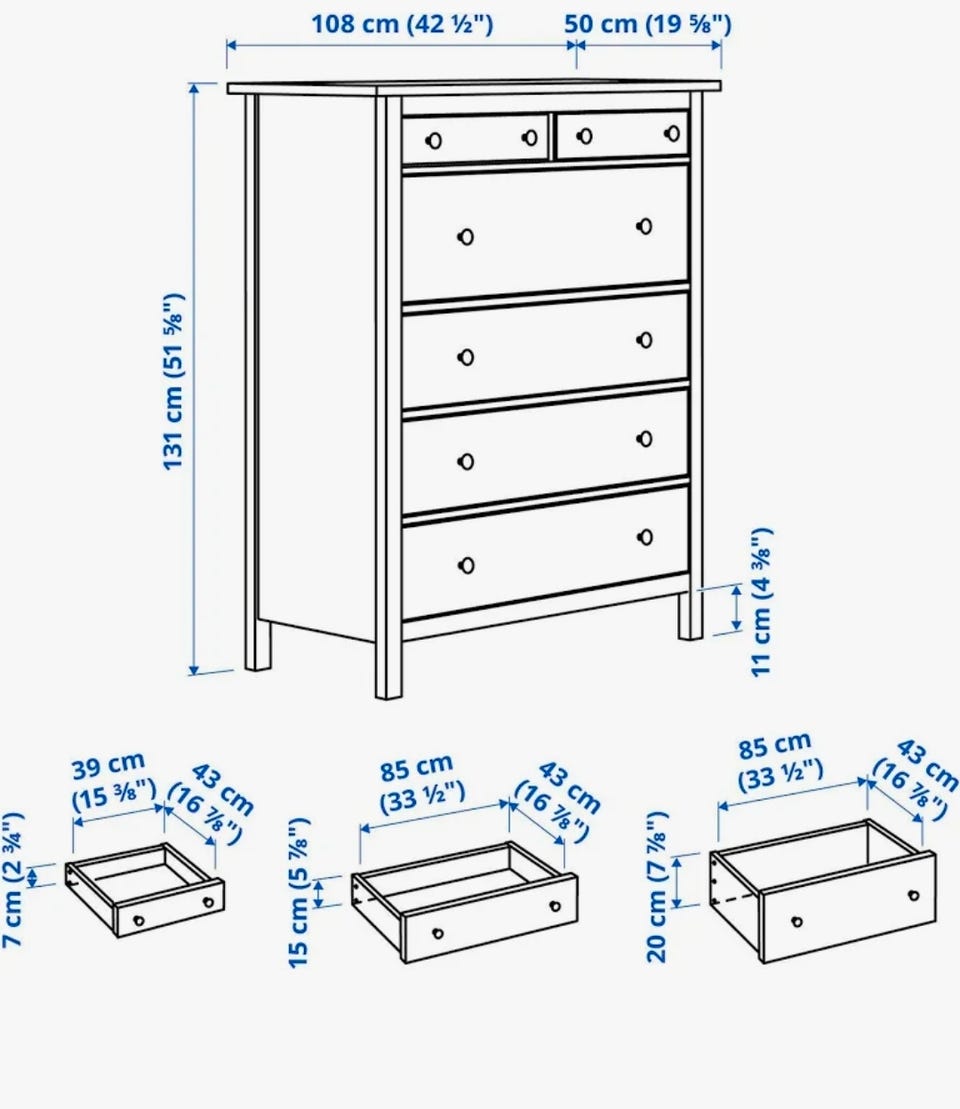 108 cm (42 ½")
50 cm (19 ⅝")
131 cm (51 ⅝")
11 cm (4 ⅜")
39 cm (15 ⅜")
43 cm (16 ⅞")
7 cm (2 ¾")
85 cm (33 ½")
43 cm (16 ⅞")
15 cm (5 ⅞")
85 cm (33 ½")
43 cm (16 ⅞")
20 cm (7 ⅞")