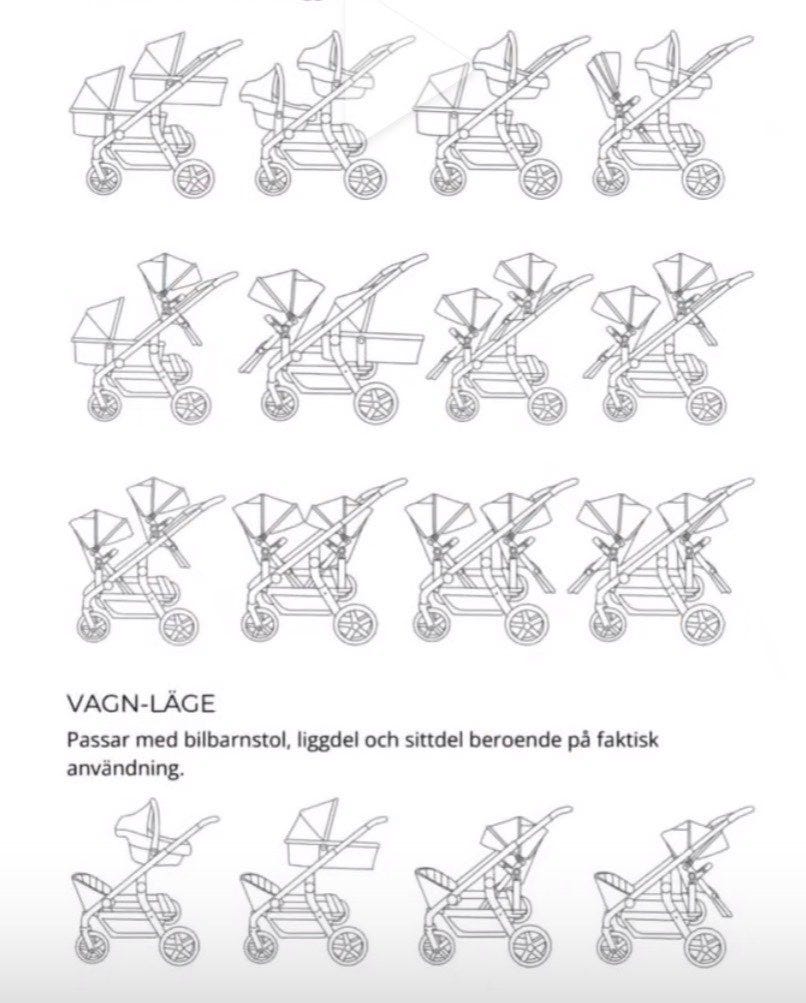 VAGN-LÄGE

Passar med bilbarnstol, liggdel och sittdel beroende på faktisk användning.