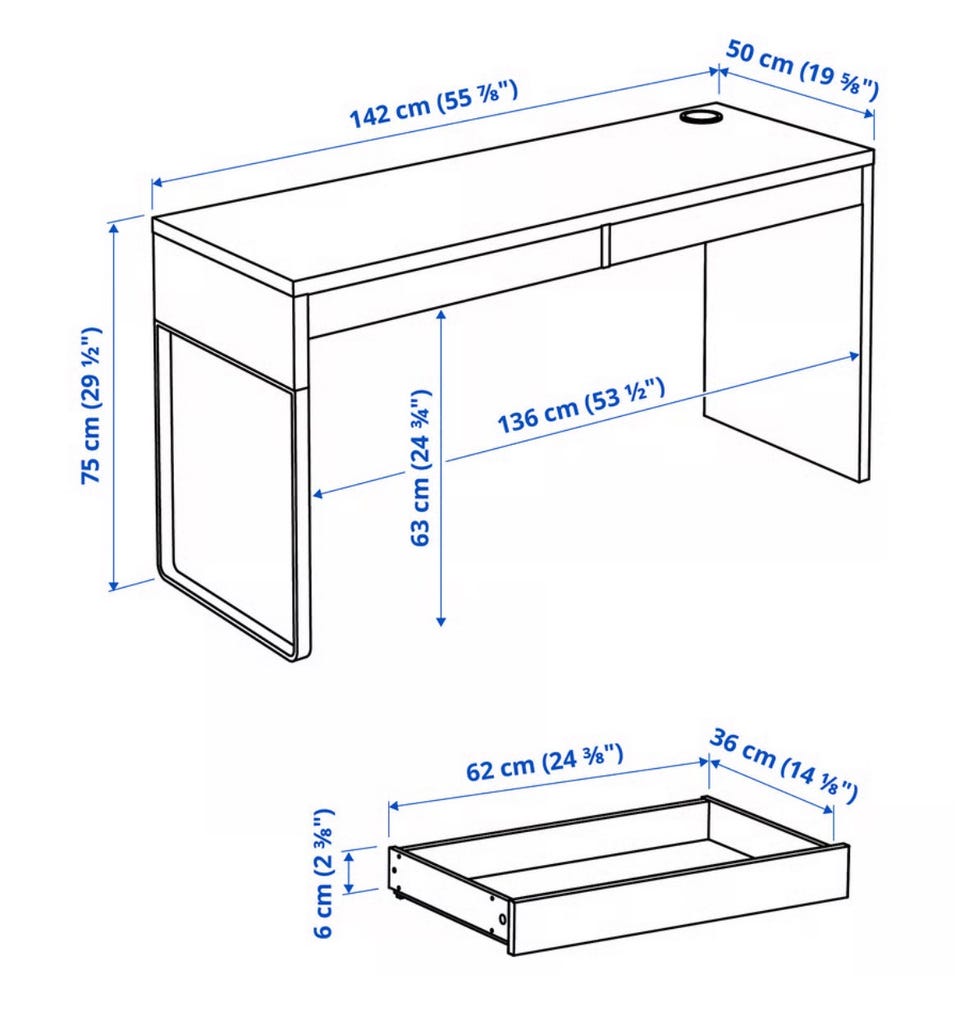 142 cm (55 ⅞")
50 cm (19 ⅝")
75 cm (29 ½")
63 cm (24 ¾")
136 cm (53 ½")
62 cm (24 ⅜")
36 cm (14 ⅛")
6 cm (2 ⅜")