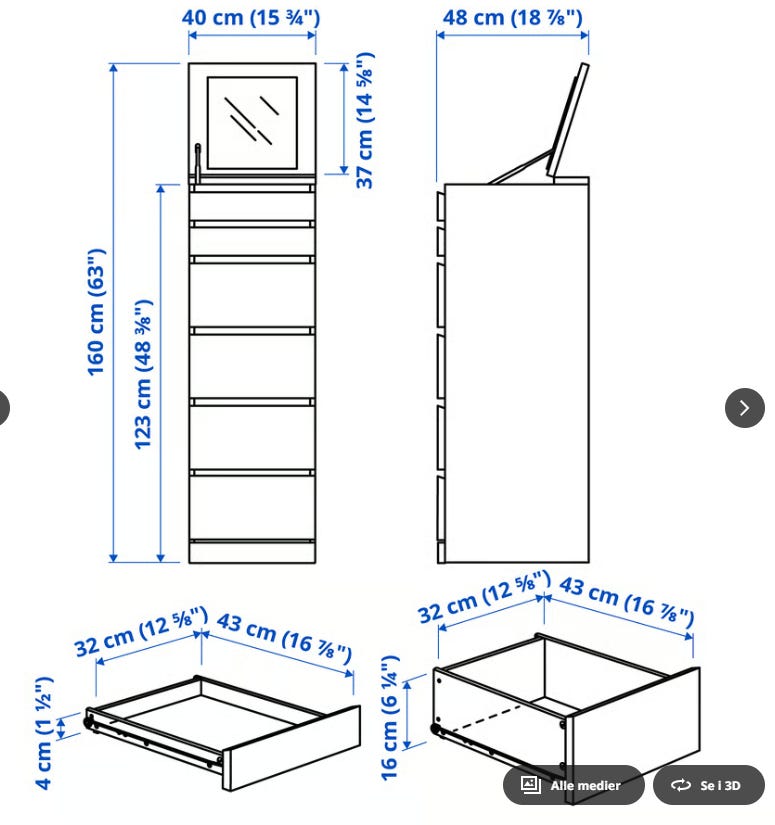 40 cm (15 ¾")

48 cm (18 ⅞")

37 cm (14 ⅝")

160 cm (63")

123 cm (48 ⅜")

32 cm (12 ⅝")

43 cm (16 ⅞")

4 cm (1 ½")

32 cm (12 ⅝")

43 cm (16 ⅞")

16 cm (6 ¼")

Alle medier

Se i 3D