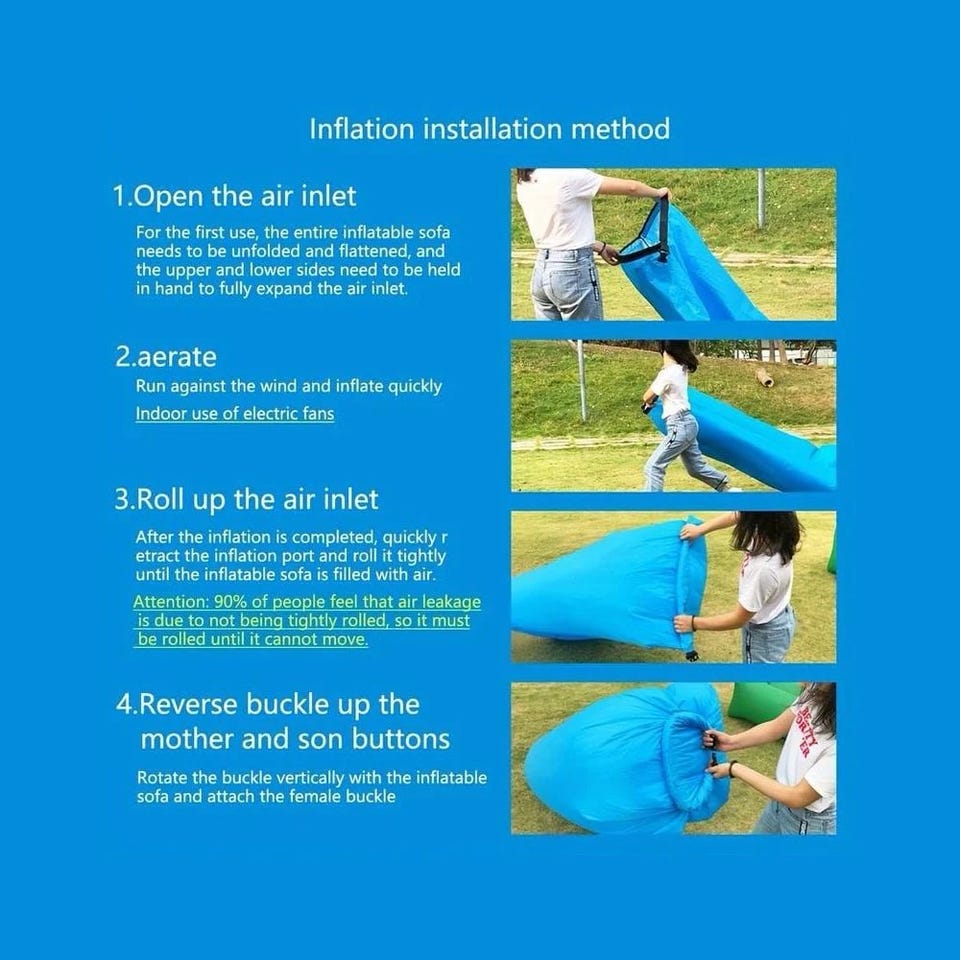 Inflation installation method

1.Open the air inlet

For the first use, the entire inflatable sofa needs to be unfolded and flattened, and the upper and lower sides need to be held in hand to fully expand the air inlet.

2.aerate

Run against the wind and inflate quickly

Indoor use of electric fans

3.Roll up the air inlet

After the inflation is completed, quickly r etract the inflation port and roll it tightly until the inflatable sofa is filled with air.

Attention: 90% of people feel that air leakage is due to not being tightly rolled, so it must be rolled until it cannot move.

4.Reverse buckle up the mother and son buttons

Rotate the buckle vertically with the inflatable sofa and attach the female buckle