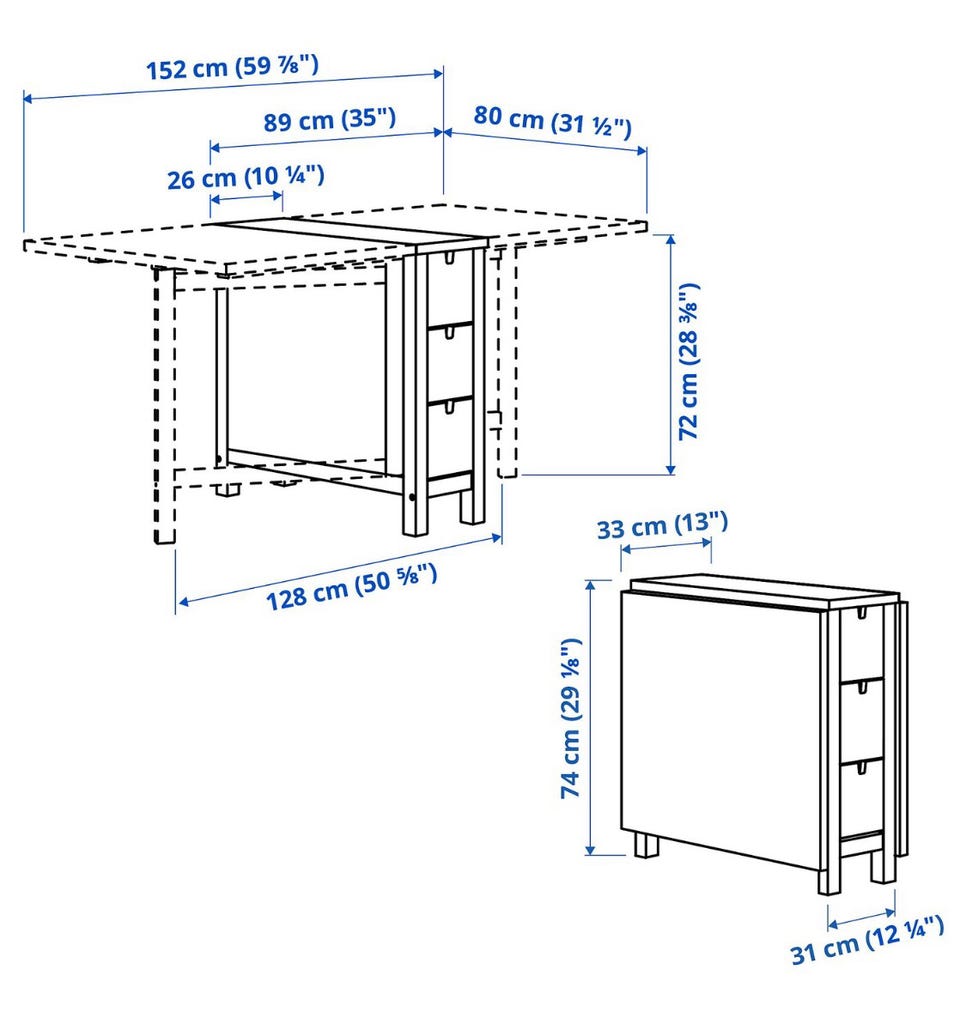 152 cm (59 ⅞")

89 cm (35")

80 cm (31 ½")

26 cm (10 ¼")

72 cm (28 ⅜")

128 cm (50 ⅝")

33 cm (13")

74 cm (29 ⅛")

31 cm (12 ¼")