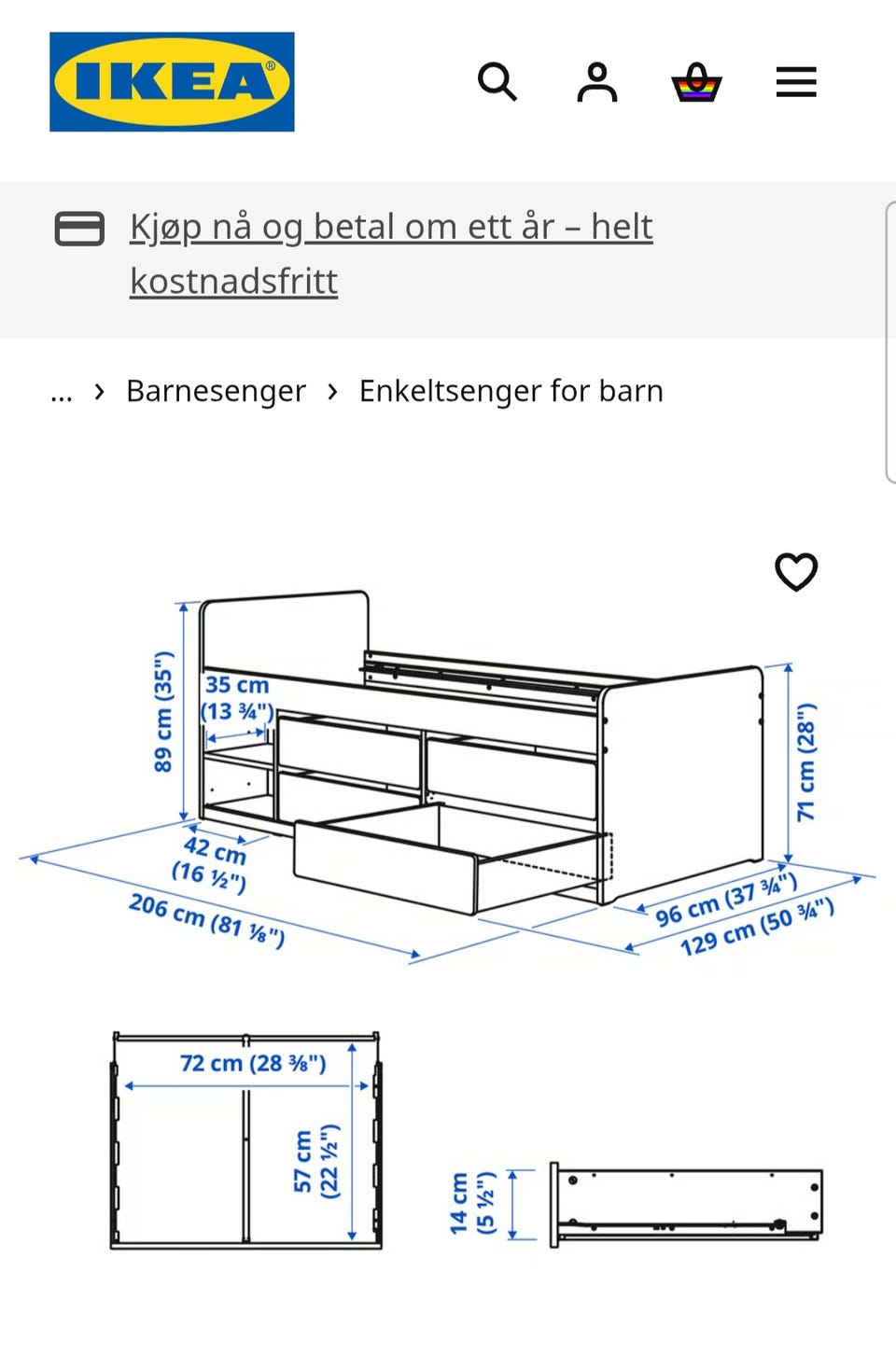 IKEA®

Kjøp nå og betal om ett år – helt kostnadsfritt

... › Barnesenger › Enkeltsenger for barn

89 cm (35")
35 cm (13 ¾")
71 cm (28")
42 cm (16 ½")
206 cm (81 ⅛")
96 cm (37 ¾")
129 cm (50 ¾")

72 cm (28 ⅜")
57 cm (22 ½")
14 cm (5 ½")