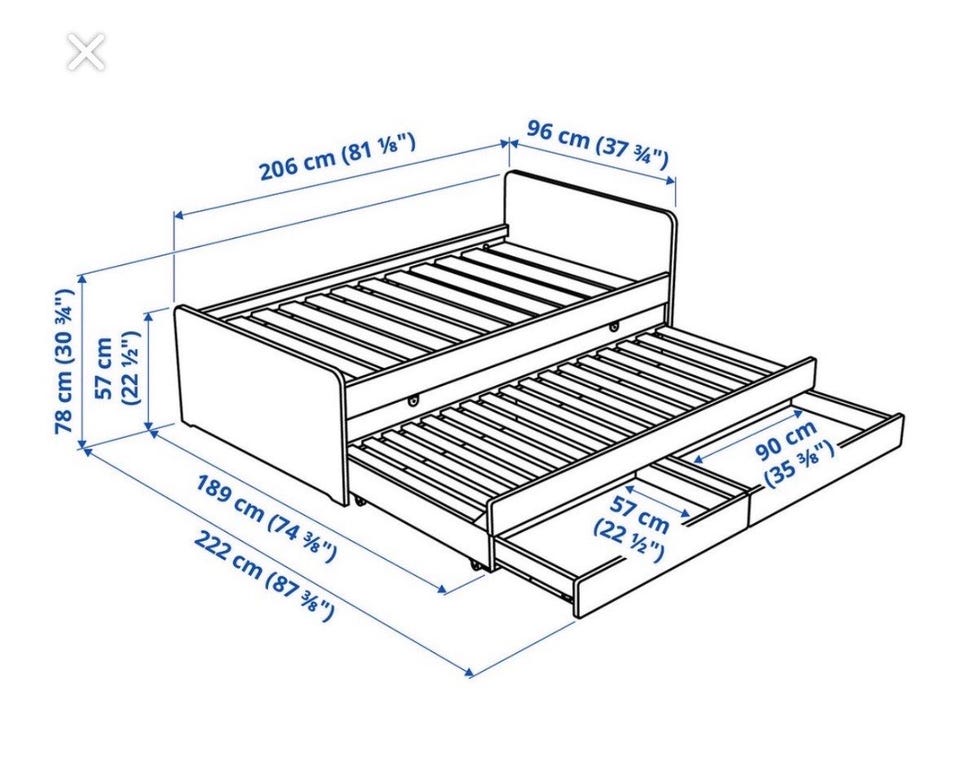 206 cm (81 ⅛")
96 cm (37 ¾")
78 cm (30 ¾")
57 cm (22 ½")
189 cm (74 ⅜")
222 cm (87 ⅜")
90 cm (35 ⅜")
57 cm (22 ½")