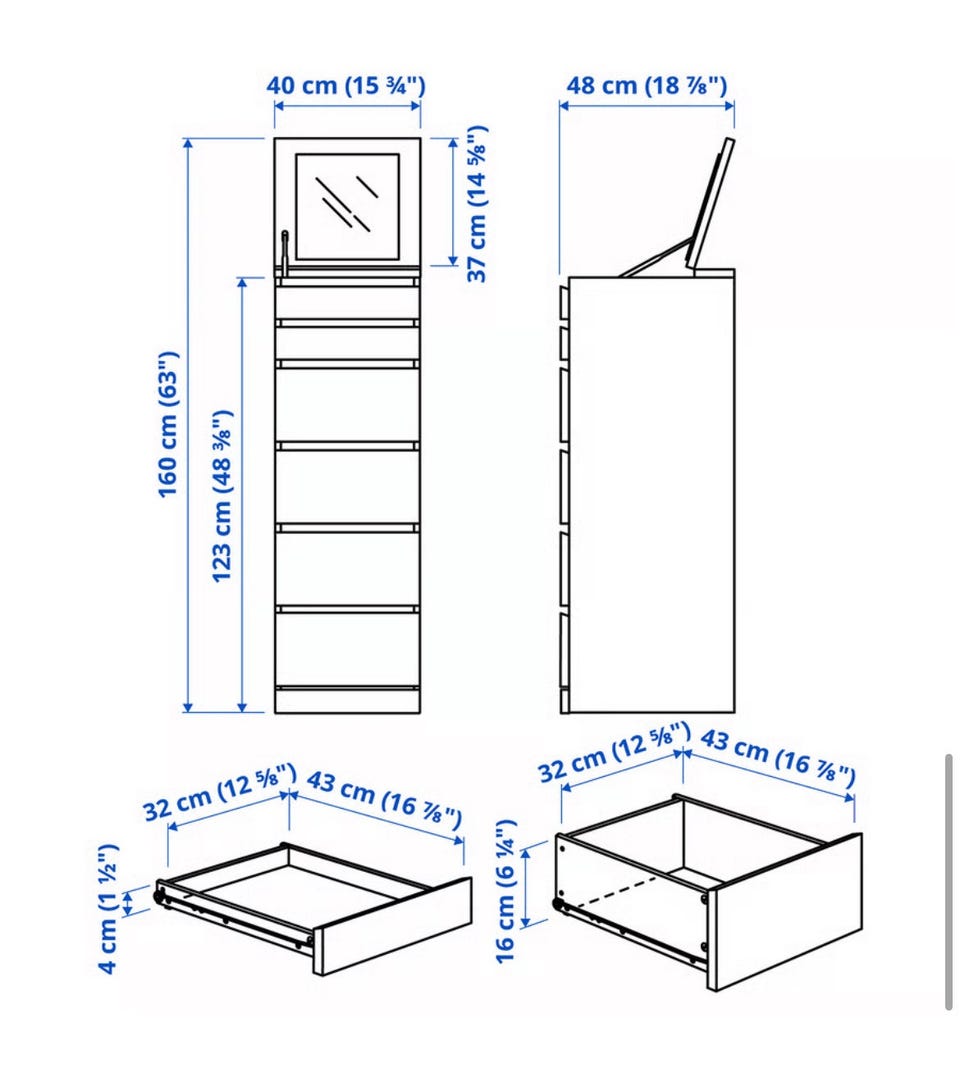 40 cm (15 ¾")

48 cm (18 ⅞")

37 cm (14 ⅝")

160 cm (63")

123 cm (48 ⅜")

32 cm (12 ⅝")

43 cm (16 ⅞")

4 cm (1 ½")

32 cm (12 ⅝")

43 cm (16 ⅞")

16 cm (6 ¼")