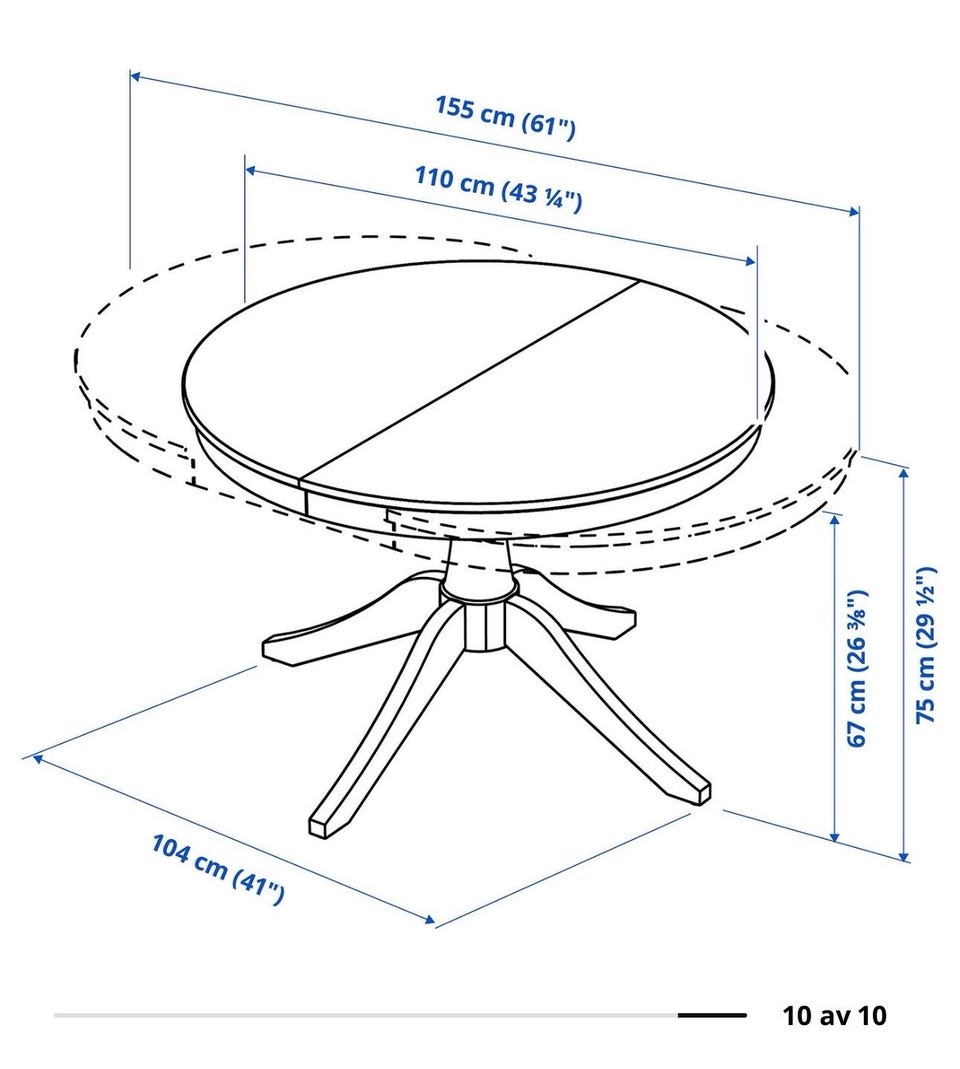 155 cm (61")

110 cm (43 ¼")

67 cm (26 ⅜")

75 cm (29 ½")

104 cm (41")

10 av 10