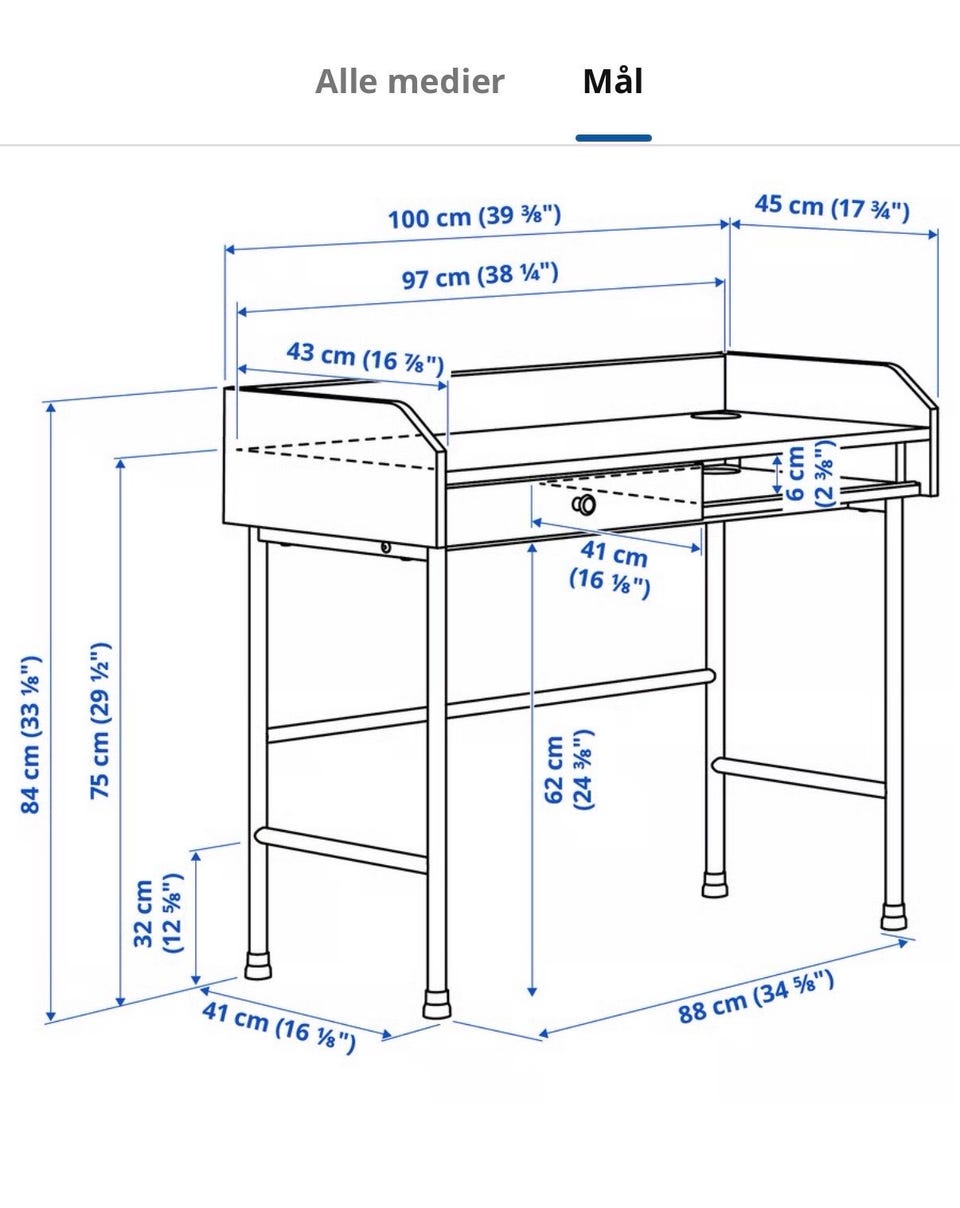 Alle medier Mål

100 cm (39 ⅜")
45 cm (17 ¾")
97 cm (38 ¼")
43 cm (16 ⅞")
6 cm (2 ⅜")
41 cm (16 ⅛")
84 cm (33 ⅛")
75 cm (29 ½")
62 cm (24 ⅜")
32 cm (12 ⅝")
41 cm (16 ⅛")
88 cm (34 ⅝")