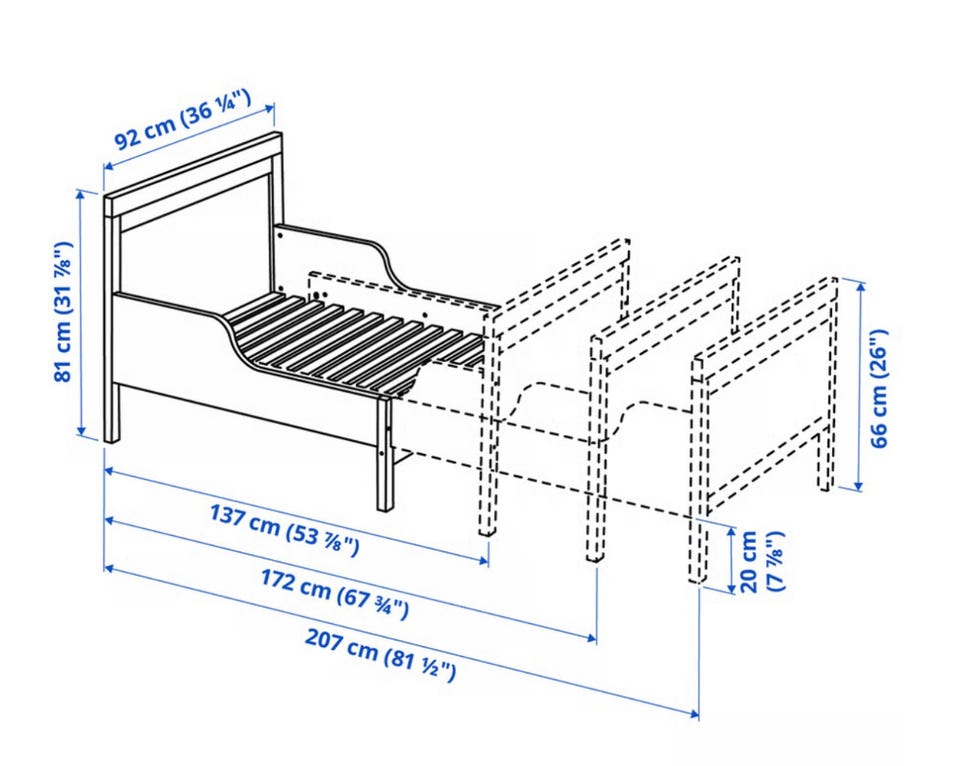 92 cm (36 ¼")

81 cm (31 ⅞")

66 cm (26")

137 cm (53 ⅞")

172 cm (67 ¾")

207 cm (81 ½")

20 cm (7 ⅞")