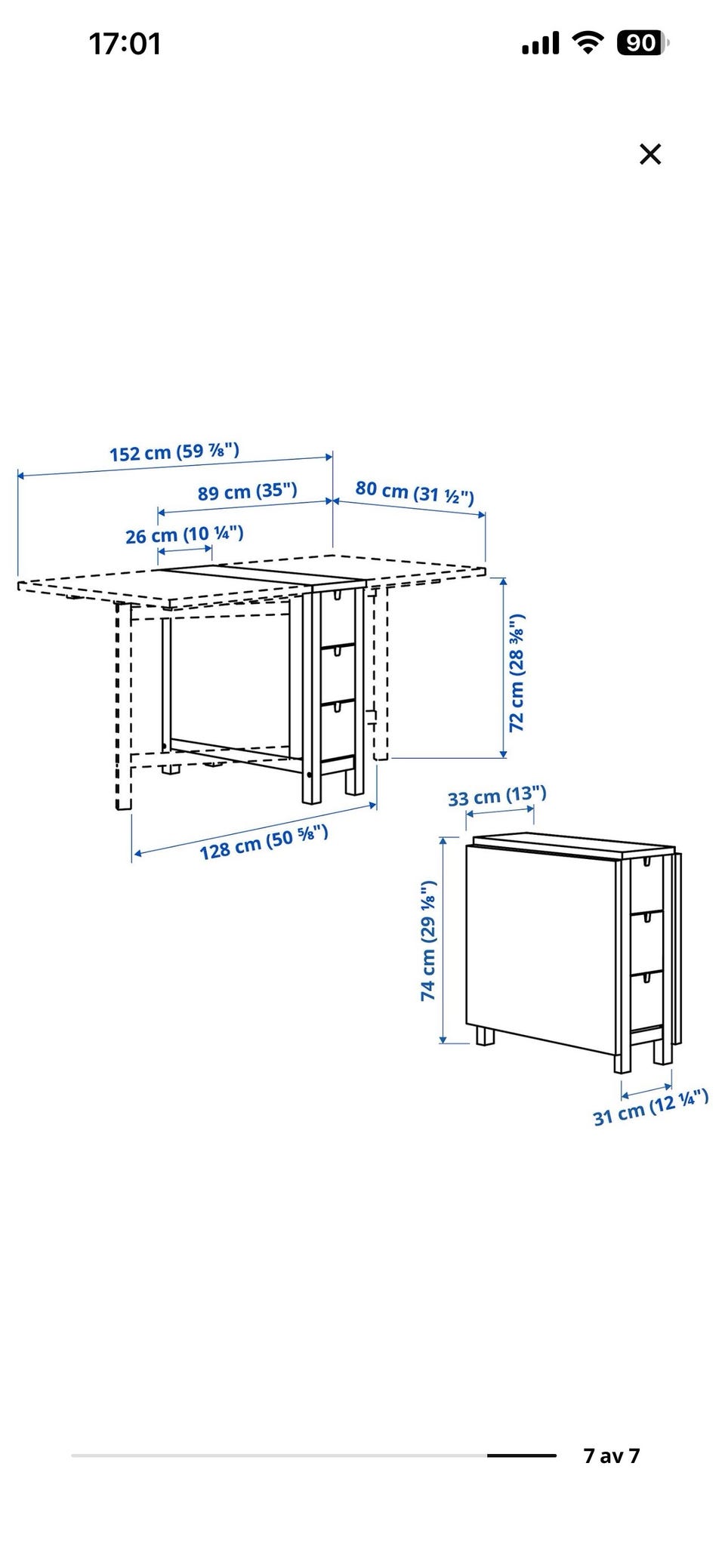 17:01

90

×

152 cm (59 ⅞")

89 cm (35")

80 cm (31 ½")

26 cm (10 ¼")

72 cm (28 ⅜")

128 cm (50 ⅝")

33 cm (13")

74 cm (29 ⅛")

31 cm (12 ¼")

7 av 7