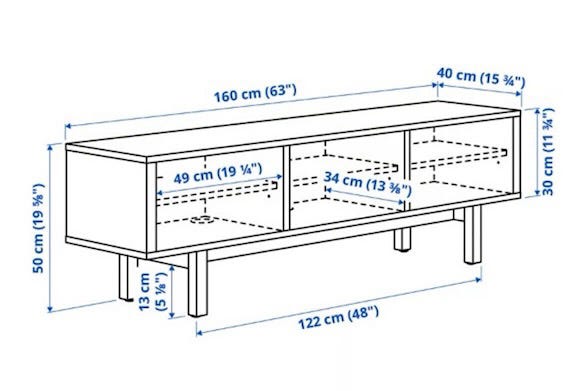 160 cm (63")

40 cm (15 ¾")

30 cm (11 ¾")

49 cm (19 ¼")

34 cm (13 ⅜")

50 cm (19 ⅝")

13 cm (5 ⅛")

122 cm (48")