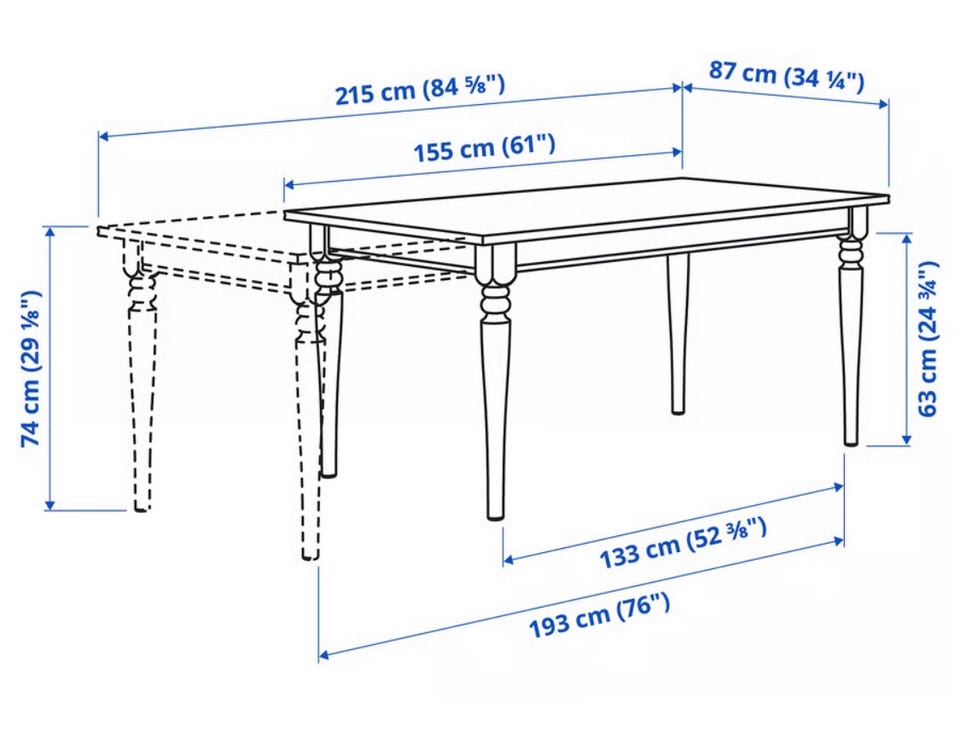 215 cm (84 ⅝")
87 cm (34 ¼")
155 cm (61")
74 cm (29 ⅛")
63 cm (24 ¾")
133 cm (52 ⅜")
193 cm (76")