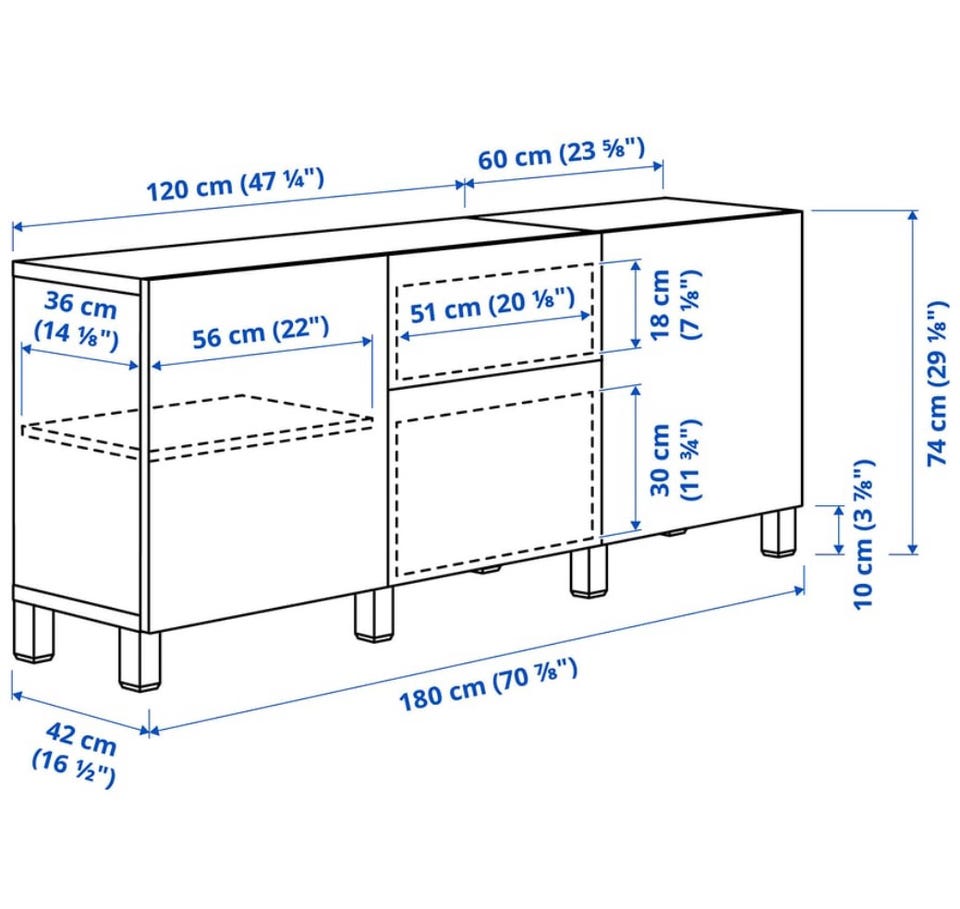 120 cm (47 ¼")

60 cm (23 ⅝")

36 cm (14 ⅛")

56 cm (22")

51 cm (20 ⅛")

18 cm (7 ⅛")

30 cm (11 ¾")

74 cm (29 ⅛")

10 cm (3 ⅞")

180 cm (70 ⅞")

42 cm (16 ½")