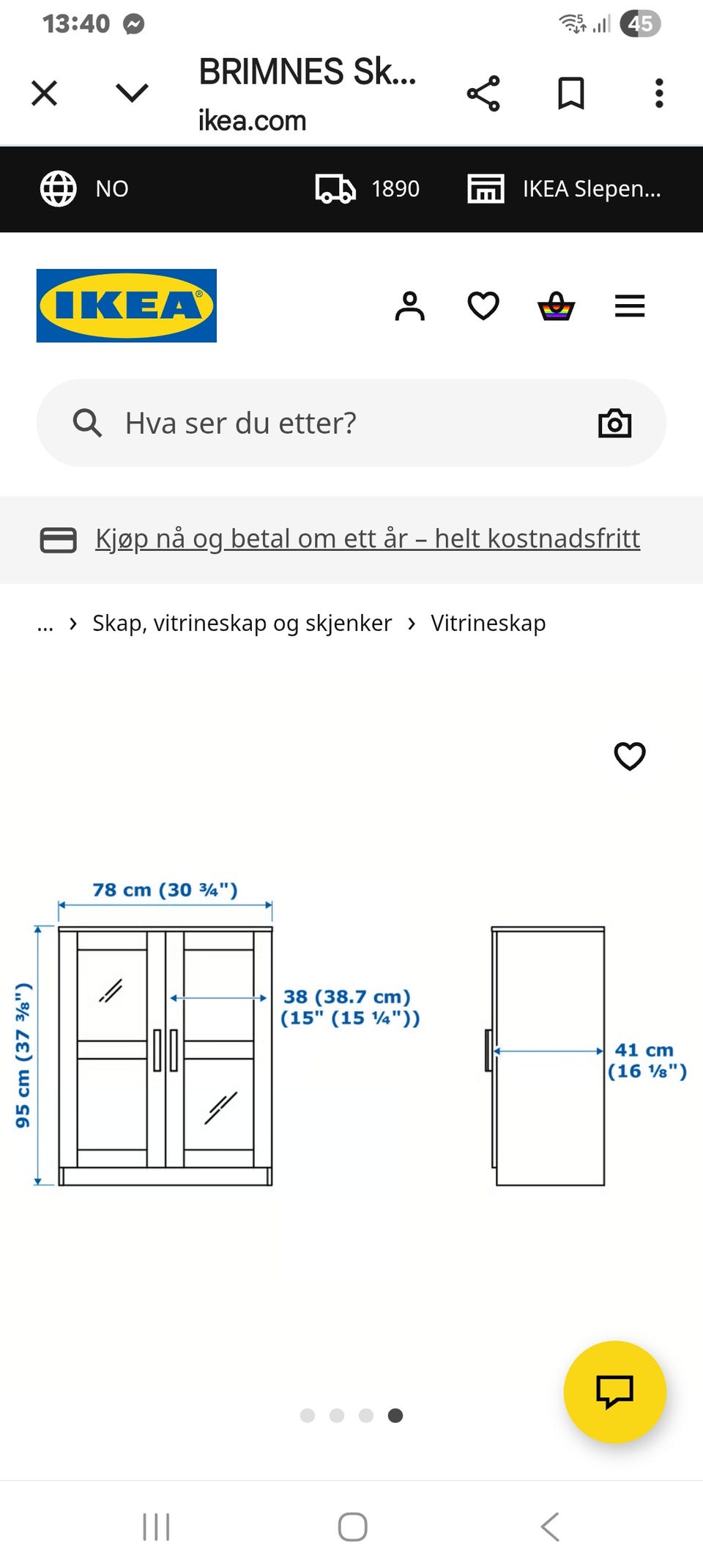 13:40

45

BRIMNES Sk...
ikea.com

NO

1890

IKEA Slepen...

IKEA

Hva ser du etter?

Kjøp nå og betal om ett år – helt kostnadsfritt

... › Skap, vitrineskap og skjenker › Vitrineskap

78 cm (30 ¾")

95 cm (37 ⅜")

38 (38.7 cm) (15" (15 ¼"))

41 cm (16 ⅛")