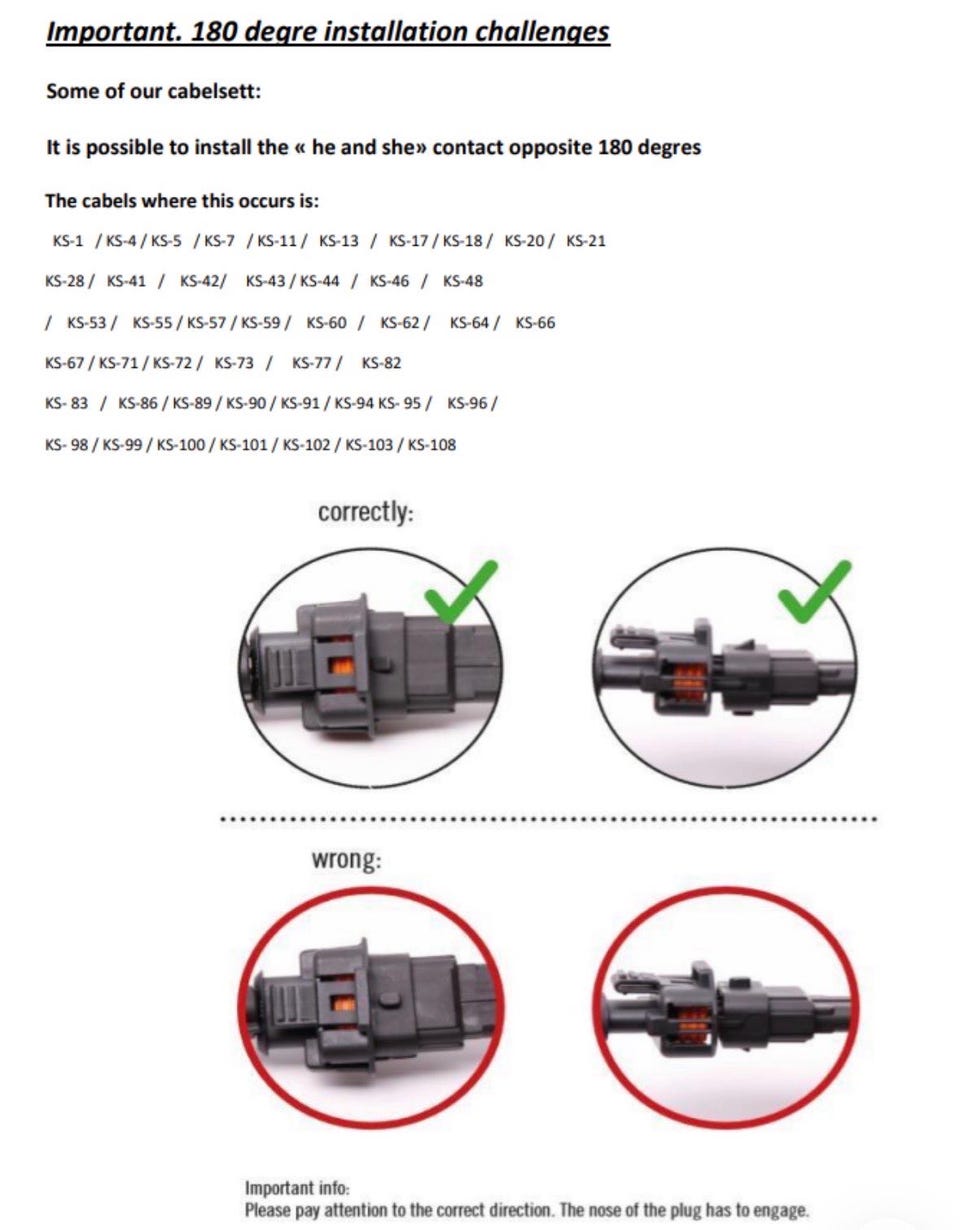 Important. 180 degre installation challenges

Some of our cabelsett:

It is possible to install the « he and she» contact opposite 180 degres

The cabels where this occurs is:

KS-1 / KS-4 / KS-5 / KS-7 / KS-11 / KS-13 / KS-17 / KS-18 / KS-20 / KS-21

KS-28 / KS-41 / KS-42/ KS-43 / KS-44 / KS-46 / KS-48

/ KS-53 / KS-55 / KS-57 / KS-59 / KS-60 / KS-62 / KS-64 / KS-66

KS-67 / KS-71 / KS-72 / KS-73 / KS-77 / KS-82

KS- 83 / KS-86 / KS-89 / KS-90 / KS-91 / KS-94 KS- 95 / KS-96 /

KS- 98 / KS-99 / KS-100 / KS-101 / KS-102 / KS-103 / KS-108

correctly:

wrong:

Important info:
Please pay attention to the correct direction. The nose of the plug has to engage.