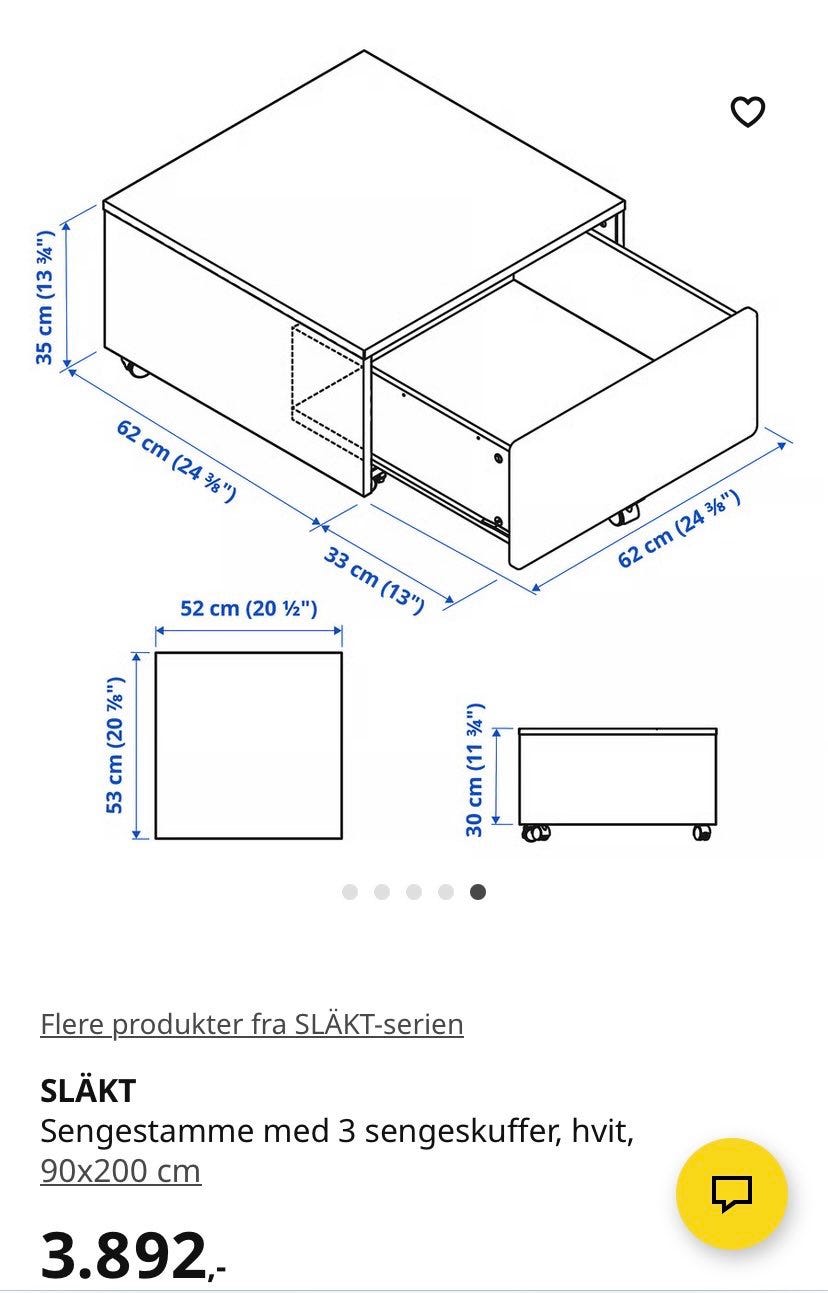 35 cm (13 ¾")

62 cm (24 ⅜")

33 cm (13")

62 cm (24 ⅜")

52 cm (20 ½")

53 cm (20 ⅞")

30 cm (11 ¾")

Flere produkter fra SLÄKT-serien

SLÄKT
Sengestamme med 3 sengeskuffer, hvit, 90x200 cm

3.892,-