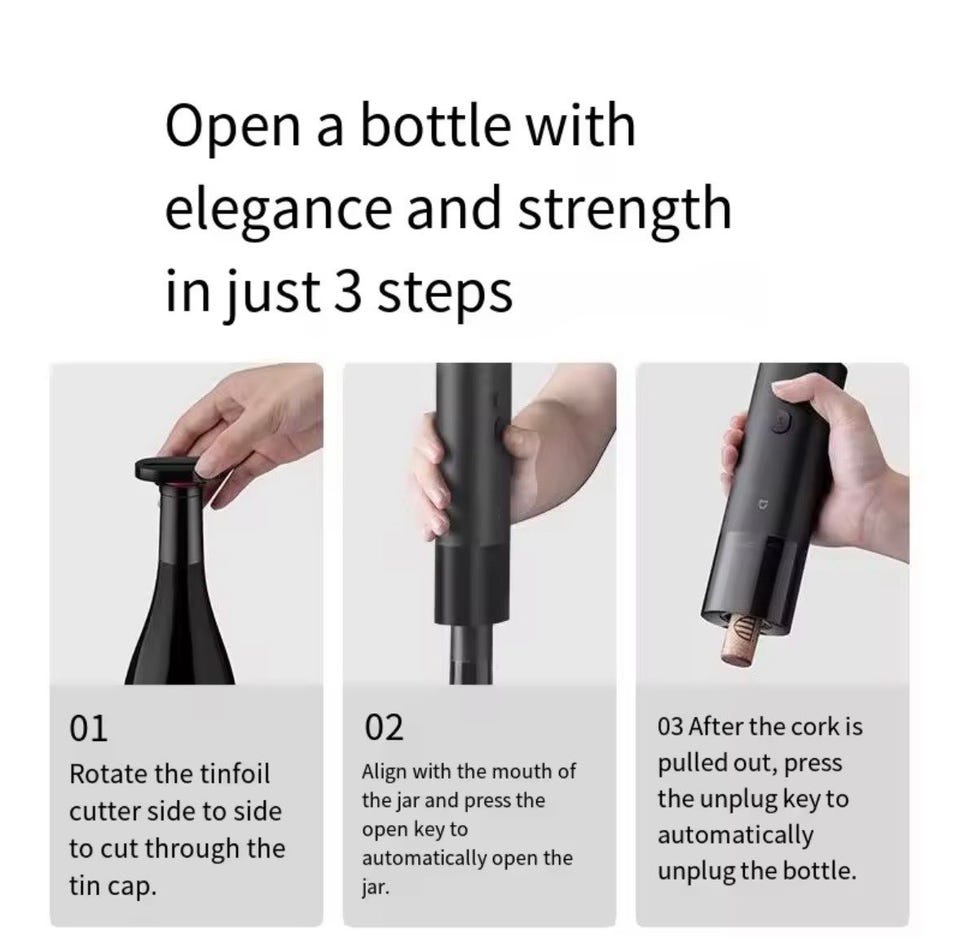 Open a bottle with elegance and strength in just 3 steps

01

Rotate the tinfoil cutter side to side to cut through the tin cap.

02

Align with the mouth of the jar and press the open key to automatically open the jar.

03 After the cork is pulled out, press the unplug key to automatically unplug the bottle.