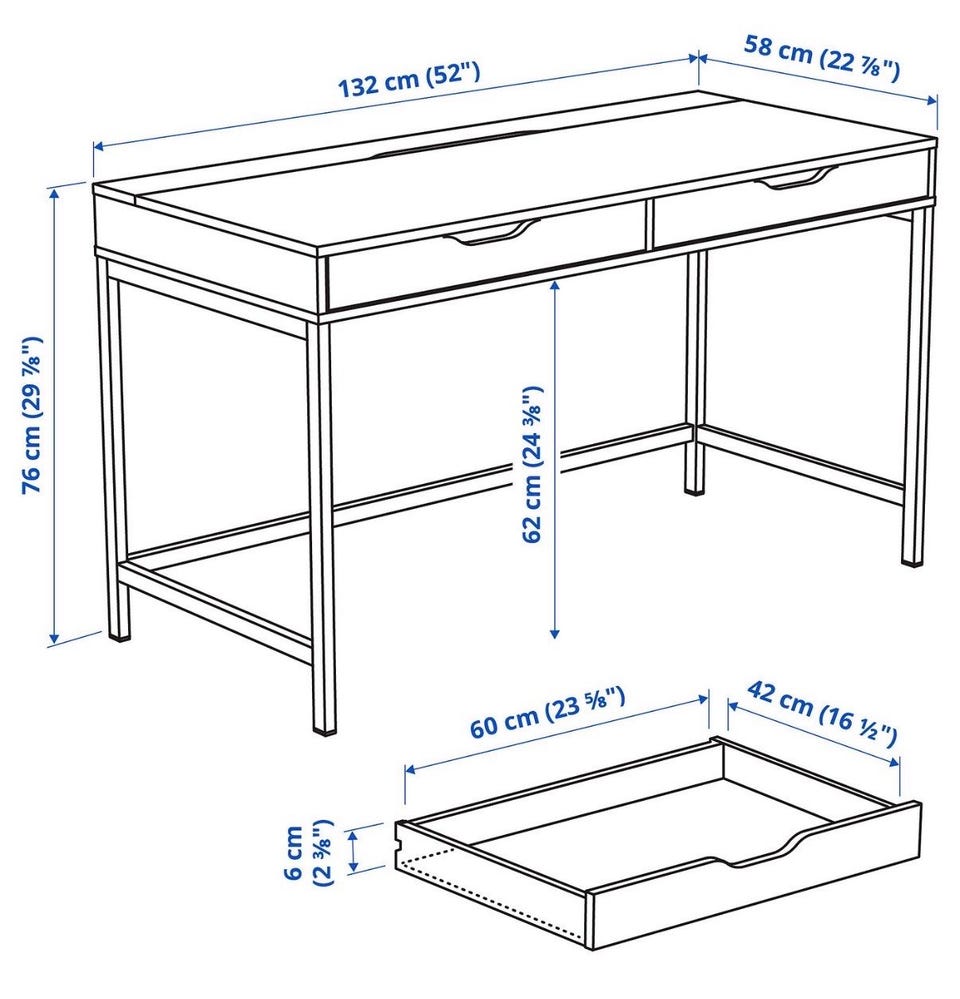 132 cm (52")
58 cm (22 ⅞")
76 cm (29 ⅞")
62 cm (24 ⅜")
60 cm (23 ⅝")
42 cm (16 ½")
6 cm (2 ⅜")