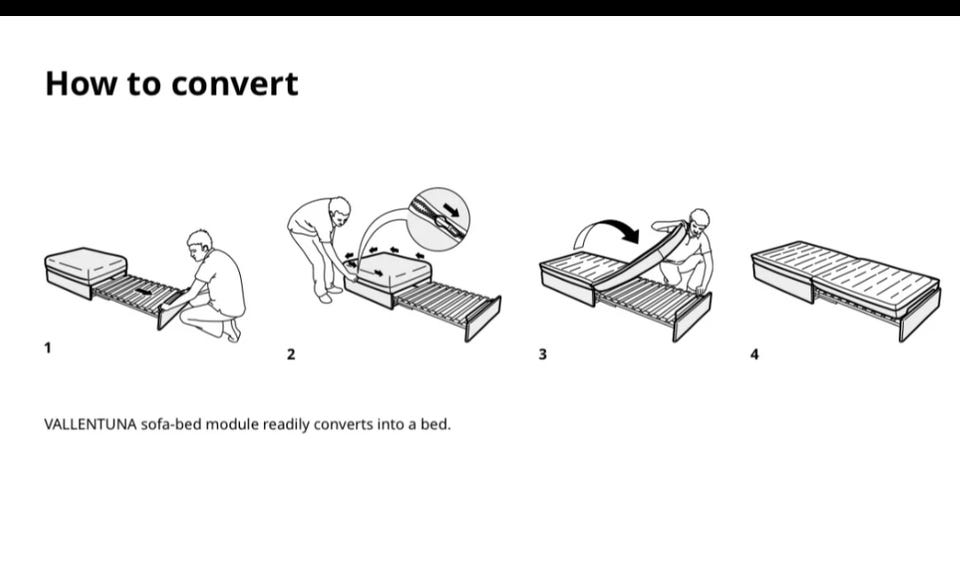 How to convert

1

2

3

4

VALLENTUNA sofa-bed module readily converts into a bed.