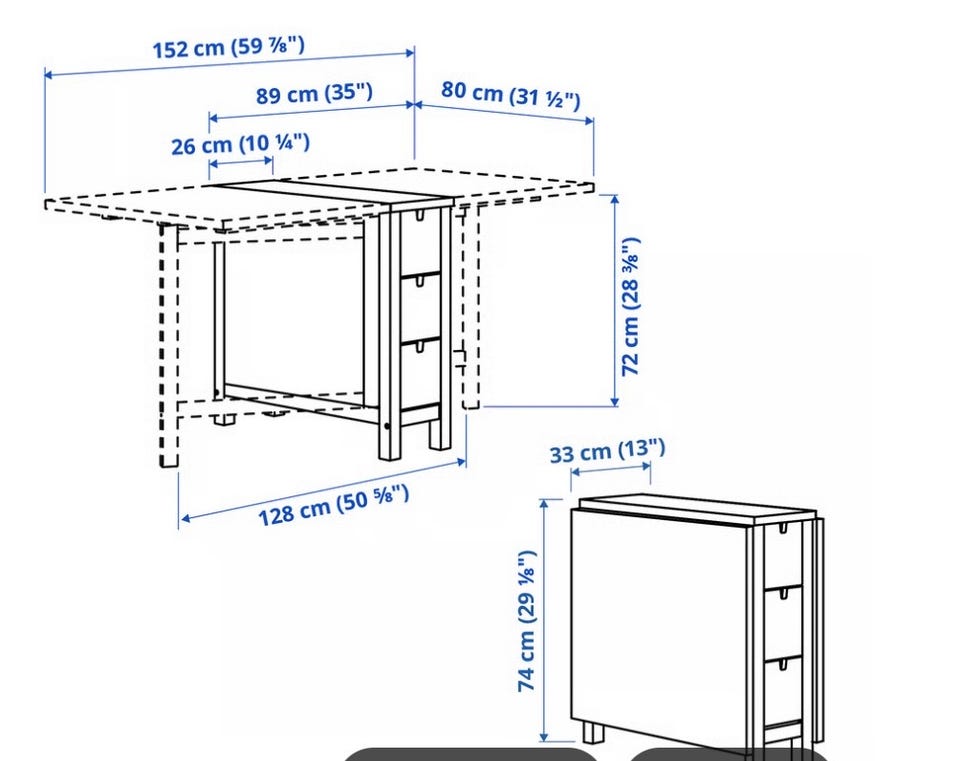 152 cm (59 ⅞")

89 cm (35")

80 cm (31 ½")

26 cm (10 ¼")

72 cm (28 ⅜")

128 cm (50 ⅝")

33 cm (13")

74 cm (29 ⅛")