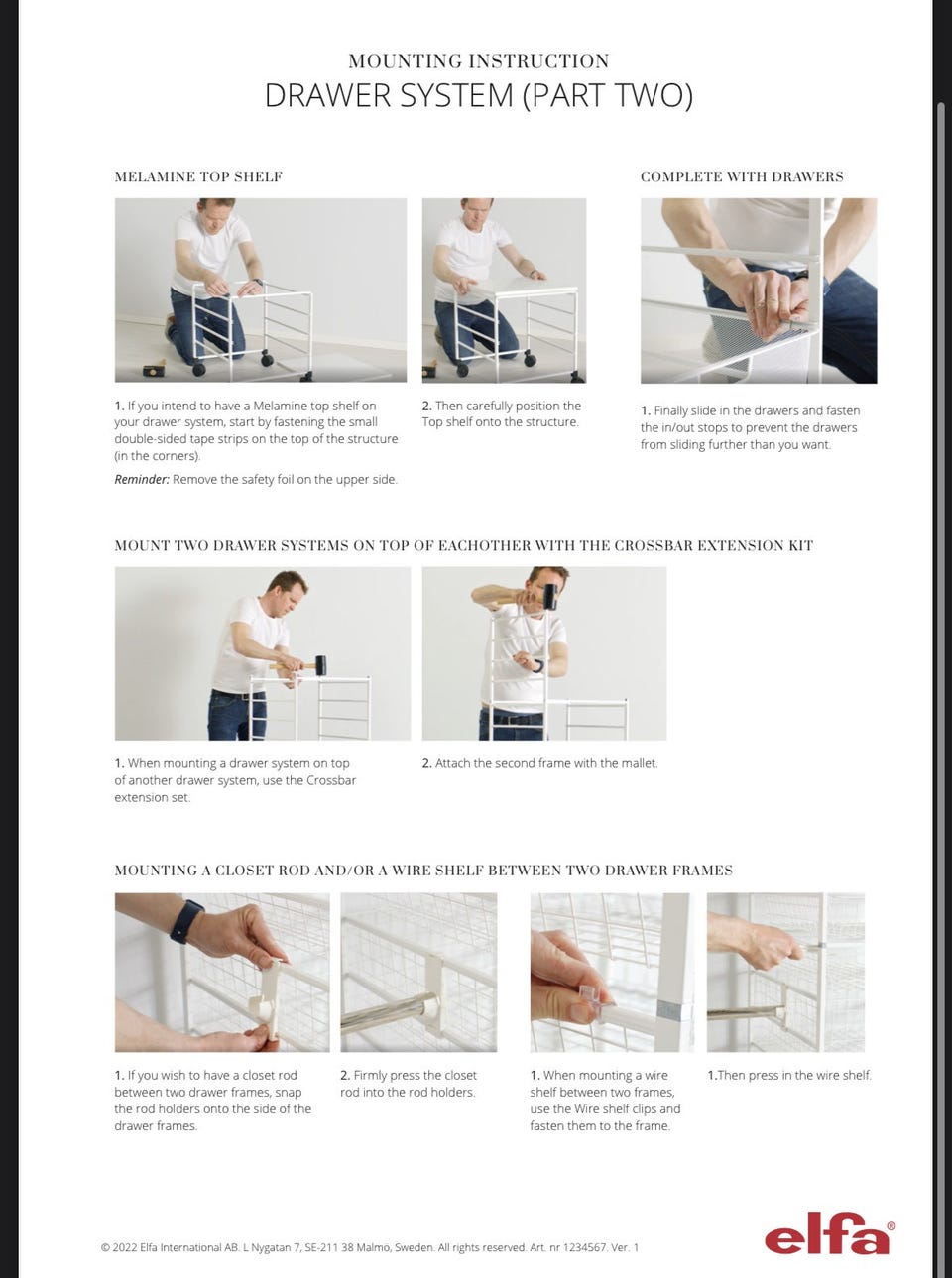 MOUNTING INSTRUCTION
DRAWER SYSTEM (PART TWO)

MELAMINE TOP SHELF

1. If you intend to have a Melamine top shelf on your drawer system, start by fastening the small double-sided tape strips on the top of the structure (in the corners).

Reminder: Remove the safety foil on the upper side.

2. Then carefully position the Top shelf onto the structure.

COMPLETE WITH DRAWERS

1. Finally slide in the drawers and fasten the in/out stops to prevent the drawers from sliding further than you want.

MOUNT TWO DRAWER SYSTEMS ON TOP OF EACHOTHER WITH THE CROSSBAR EXTENSION KIT

1. When mounting a drawer system on top of another drawer system, use the Crossbar extension set.

2. Attach the second frame with the mallet.

MOUNTING A CLOSET ROD AND/OR A WIRE SHELF BETWEEN TWO DRAWER FRAMES

1. If you wish to have a closet rod between two drawer frames, snap the rod holders onto the side of the drawer frames.

2. Firmly press the closet rod into the rod holders.

1. When mounting a wire shelf between two frames, use the Wire shelf clips and fasten them to the frame.

1.Then press in the wire shelf.

© 2022 Elfa International AB. L Nygatan 7, SE-211 38 Malmo, Sweden. All rights reserved. Art. nr 1234567. Ver. 1

elfa®