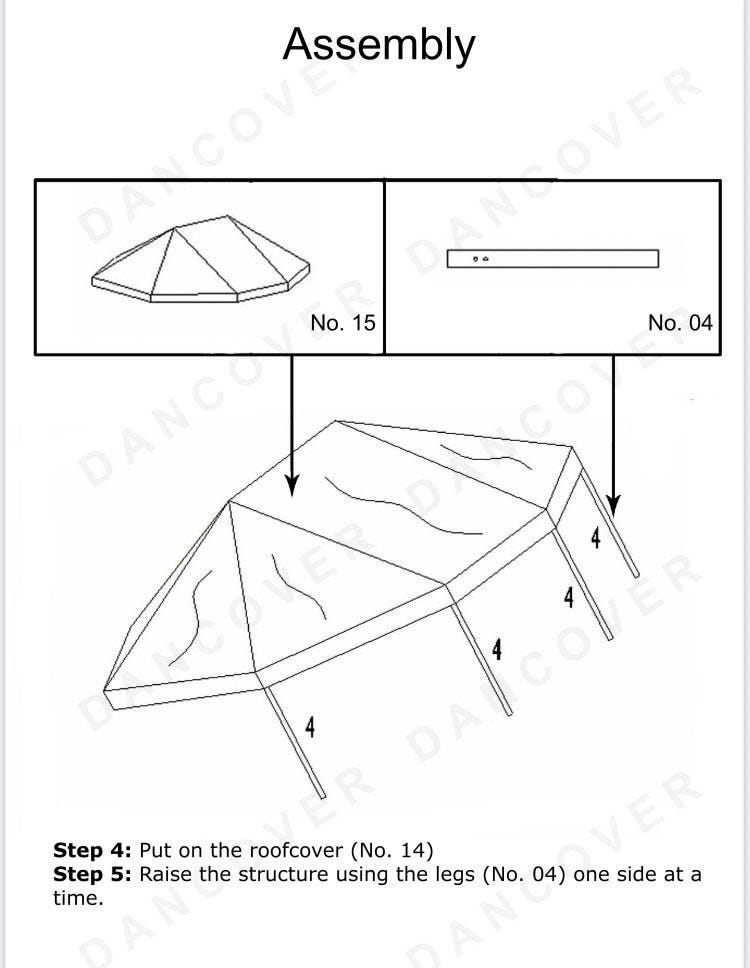 Assembly

No. 15

No. 04

4

4

4

4

**Step 4:** Put on the roofcover (No. 14)
**Step 5:** Raise the structure using the legs (No. 04) one side at a time.

DANCOVER