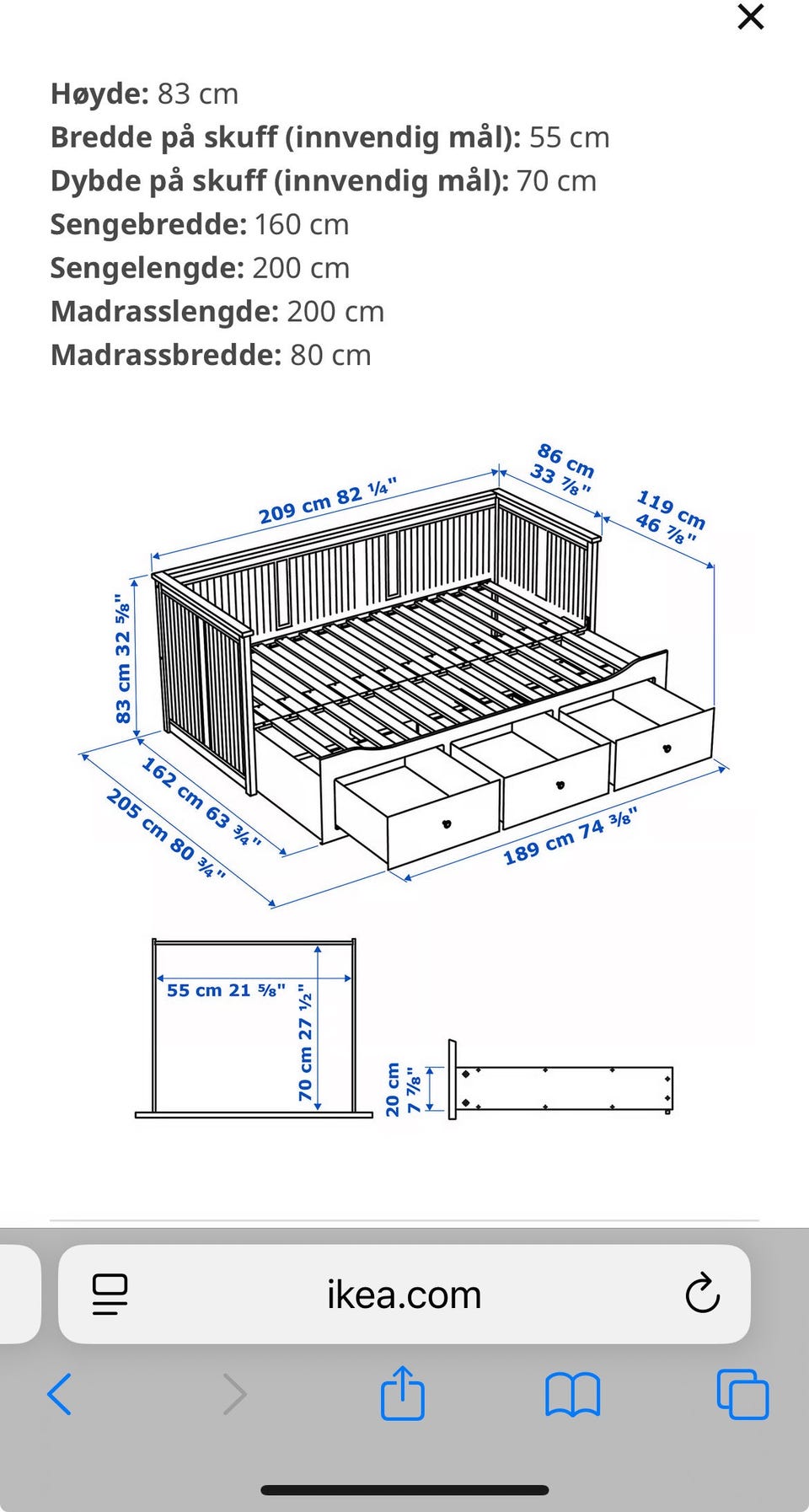 Høyde: 83 cm
Bredde på skuff (innvendig mål): 55 cm
Dybde på skuff (innvendig mål): 70 cm
Sengebredde: 160 cm
Sengelengde: 200 cm
Madrasslengde: 200 cm
Madrassbredde: 80 cm

209 cm 82 ¼"
86 cm 33 ⅞"
119 cm 46 ⅞"
83 cm 32 ⅝"
162 cm 63 ¾"
205 cm 80 ¾"
189 cm 74 ⅜"

55 cm 21 ⅝"
70 cm 27 ½"
20 cm 7 ⅞"

ikea.com