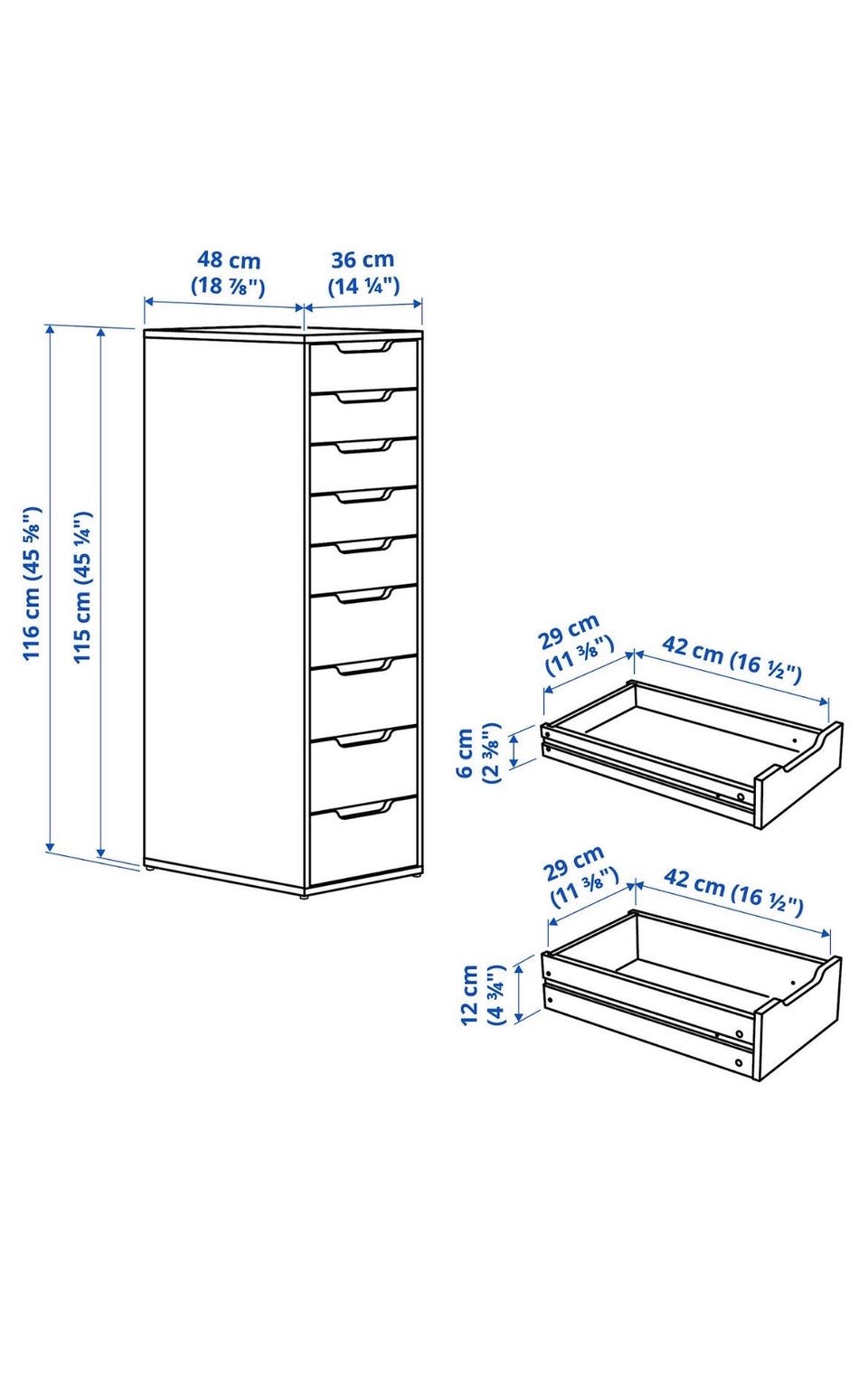 48 cm
(18 ⅞")

36 cm
(14 ¼")

116 cm (45 ⅝")

115 cm (45 ¼")

29 cm
(11 ⅜")

42 cm (16 ½")

6 cm
(2 ⅜")

29 cm
(11 ⅜")

42 cm (16 ½")

12 cm
(4 ¾")