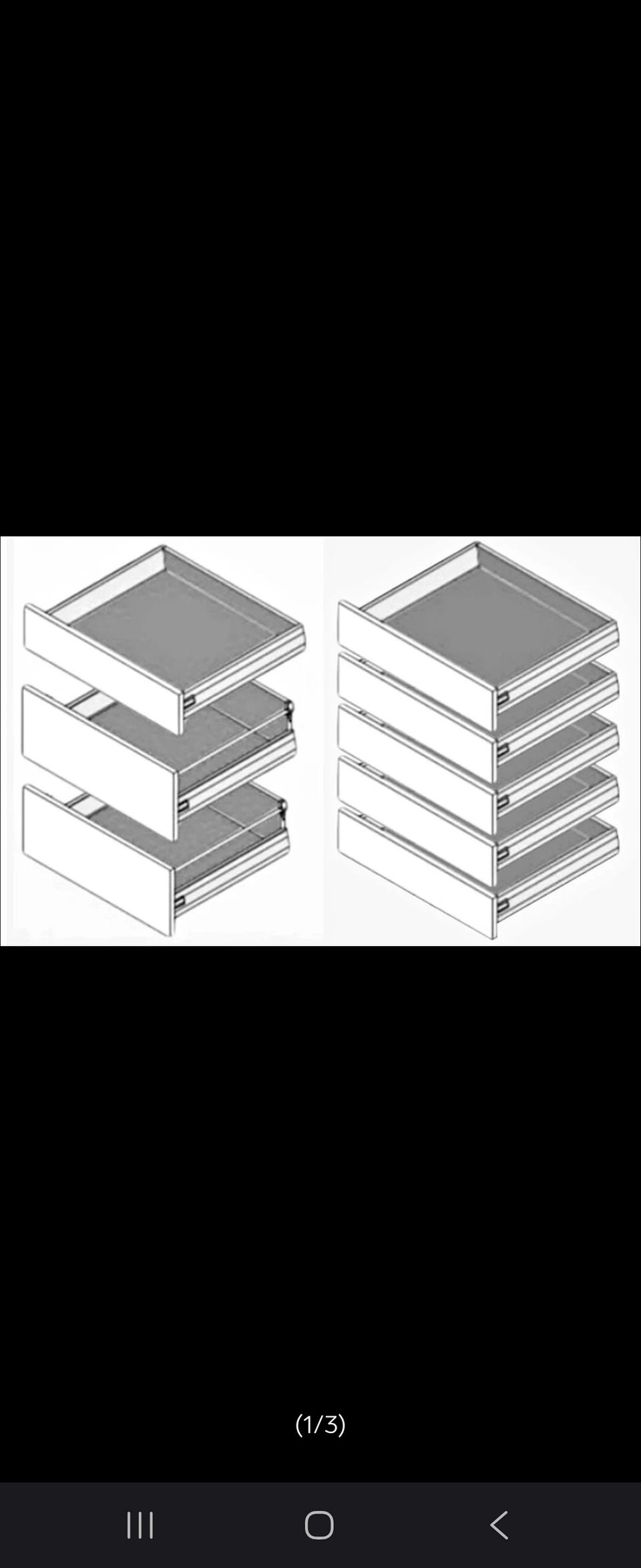 (1/3)