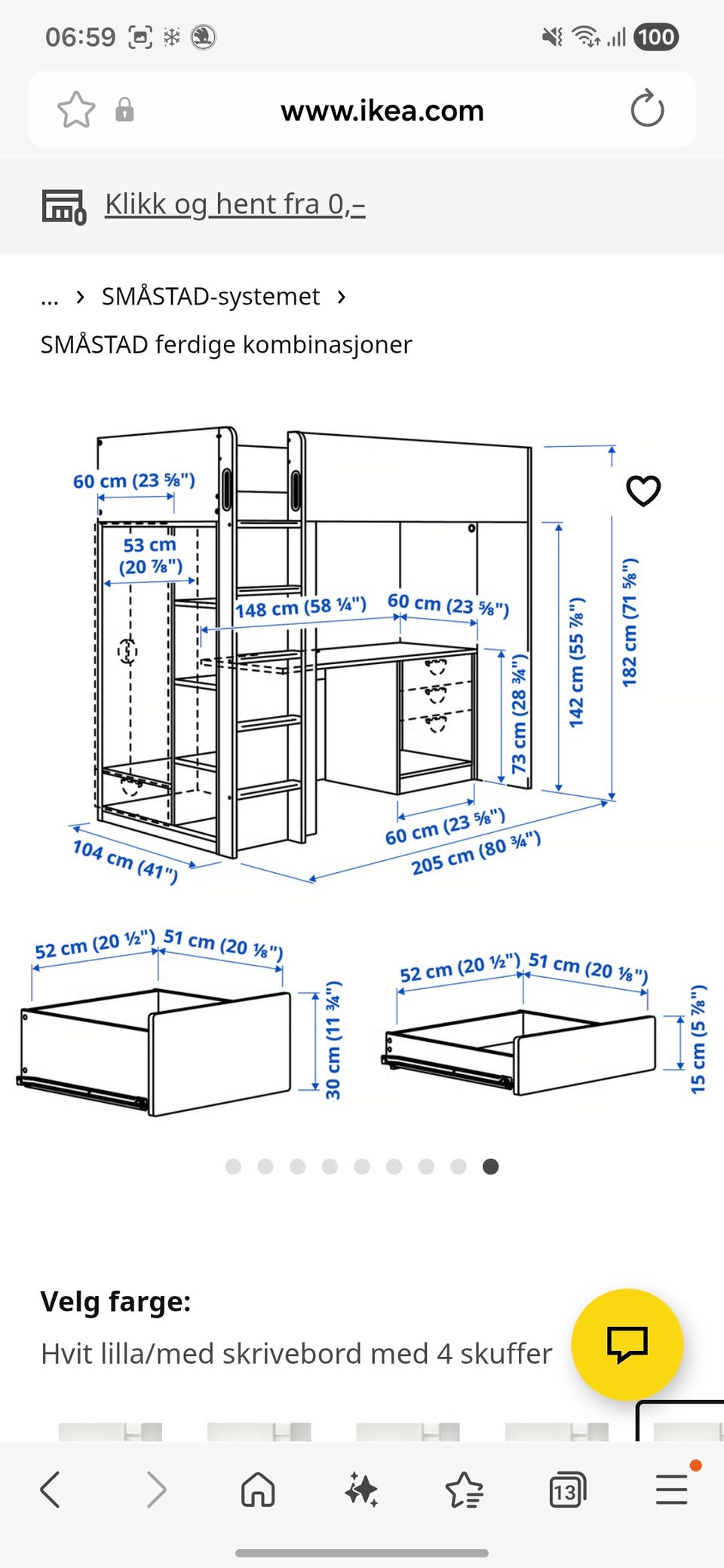 06:59

100

www.ikea.com

Klikk og hent fra 0,–

... › SMÅSTAD-systemet ›

SMÅSTAD ferdige kombinasjoner

60 cm (23 ⅝")

53 cm (20 ⅞")

148 cm (58 ¼")

60 cm (23 ⅝")

73 cm (28 ¾")

142 cm (55 ⅞")

182 cm (71 ⅝")

104 cm (41")

60 cm (23 ⅝")

205 cm (80 ¾")

52 cm (20 ½") 51 cm (20 ⅛")

30 cm (11 ¾")

52 cm (20 ½") 51 cm (20 ⅛")

15 cm (5 ⅞")

Velg farge:

Hvit lilla/med skrivebord med 4 skuffer

13