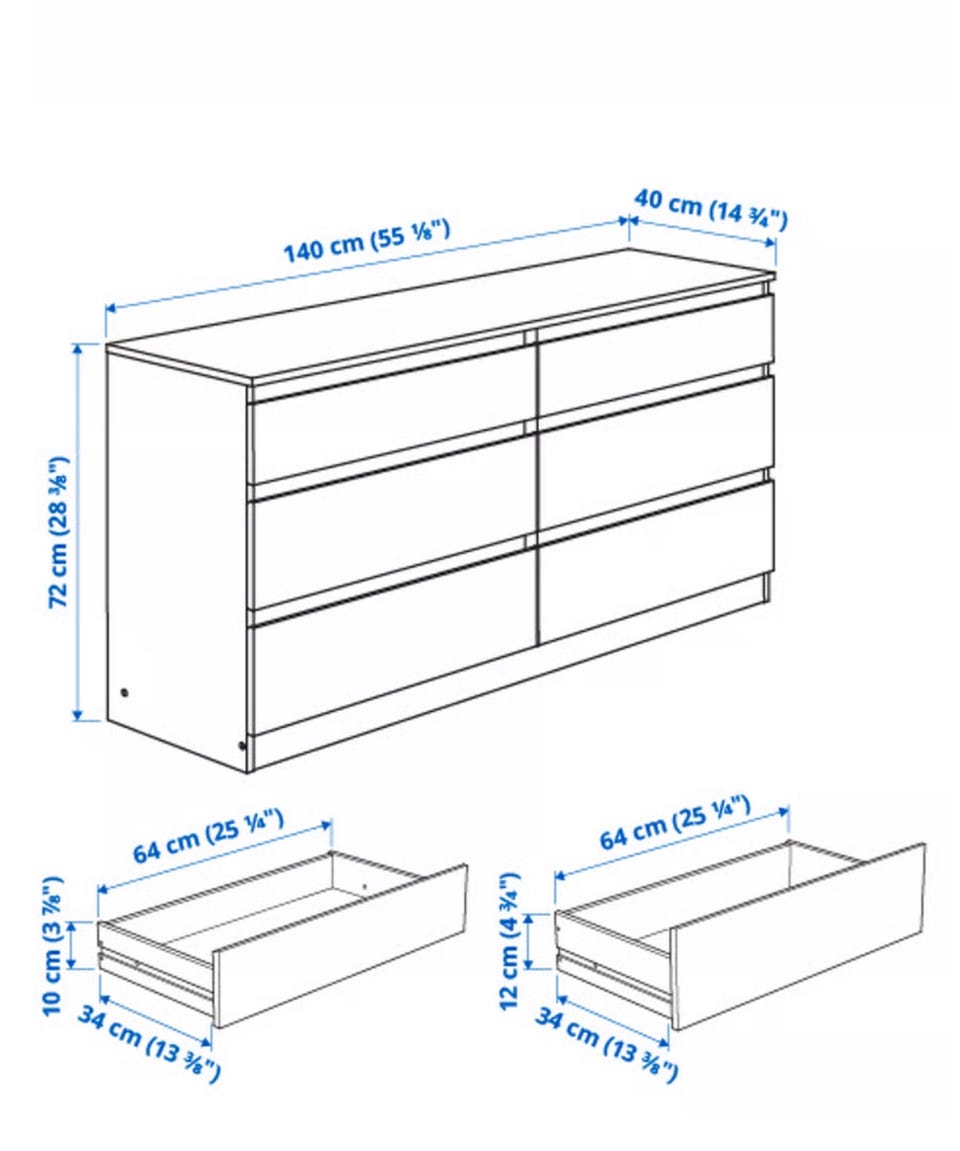 140 cm (55 ⅛")
40 cm (14 ¾")
72 cm (28 ⅜")
64 cm (25 ¼")
10 cm (3 ⅞")
34 cm (13 ⅜")
64 cm (25 ¼")
12 cm (4 ¾")
34 cm (13 ⅜")