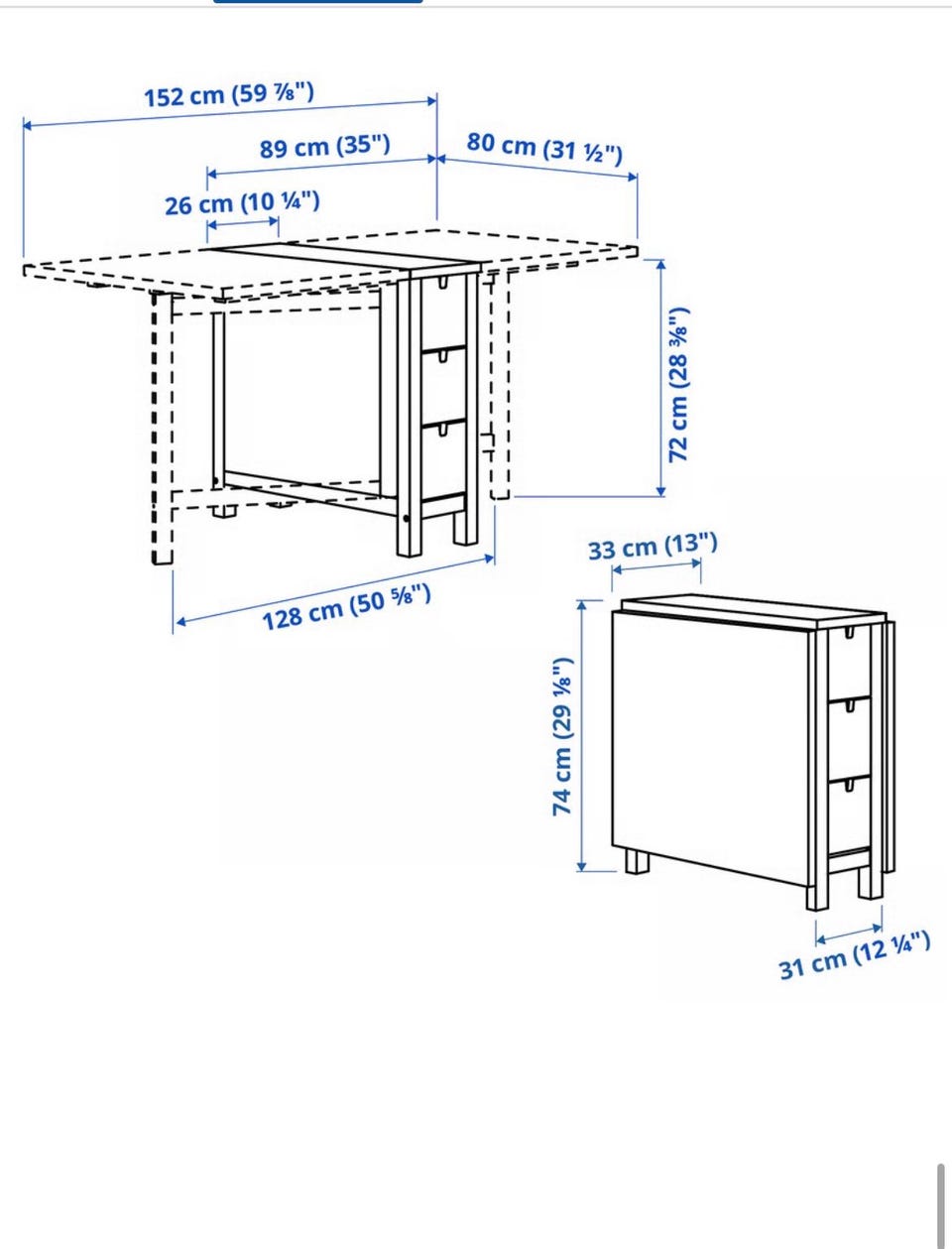 152 cm (59 ⅞")

89 cm (35")

80 cm (31 ½")

26 cm (10 ¼")

72 cm (28 ⅜")

128 cm (50 ⅝")

33 cm (13")

74 cm (29 ⅛")

31 cm (12 ¼")