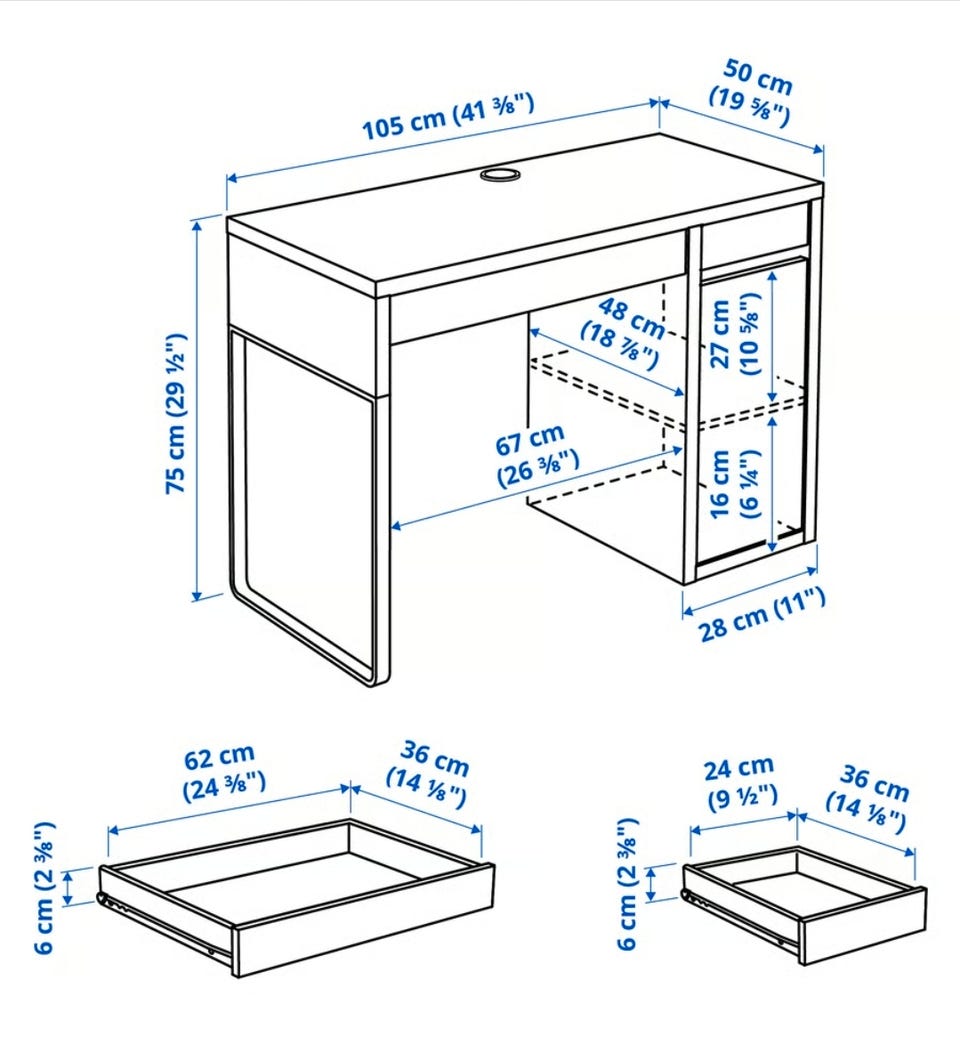 105 cm (41 ⅜")
50 cm (19 ⅝")
75 cm (29 ½")
48 cm (18 ⅞")
27 cm (10 ⅝")
67 cm (26 ⅜")
16 cm (6 ¼")
28 cm (11")
62 cm (24 ⅜")
36 cm (14 ⅛")
6 cm (2 ⅜")
24 cm (9 ½")
36 cm (14 ⅛")
6 cm (2 ⅜")