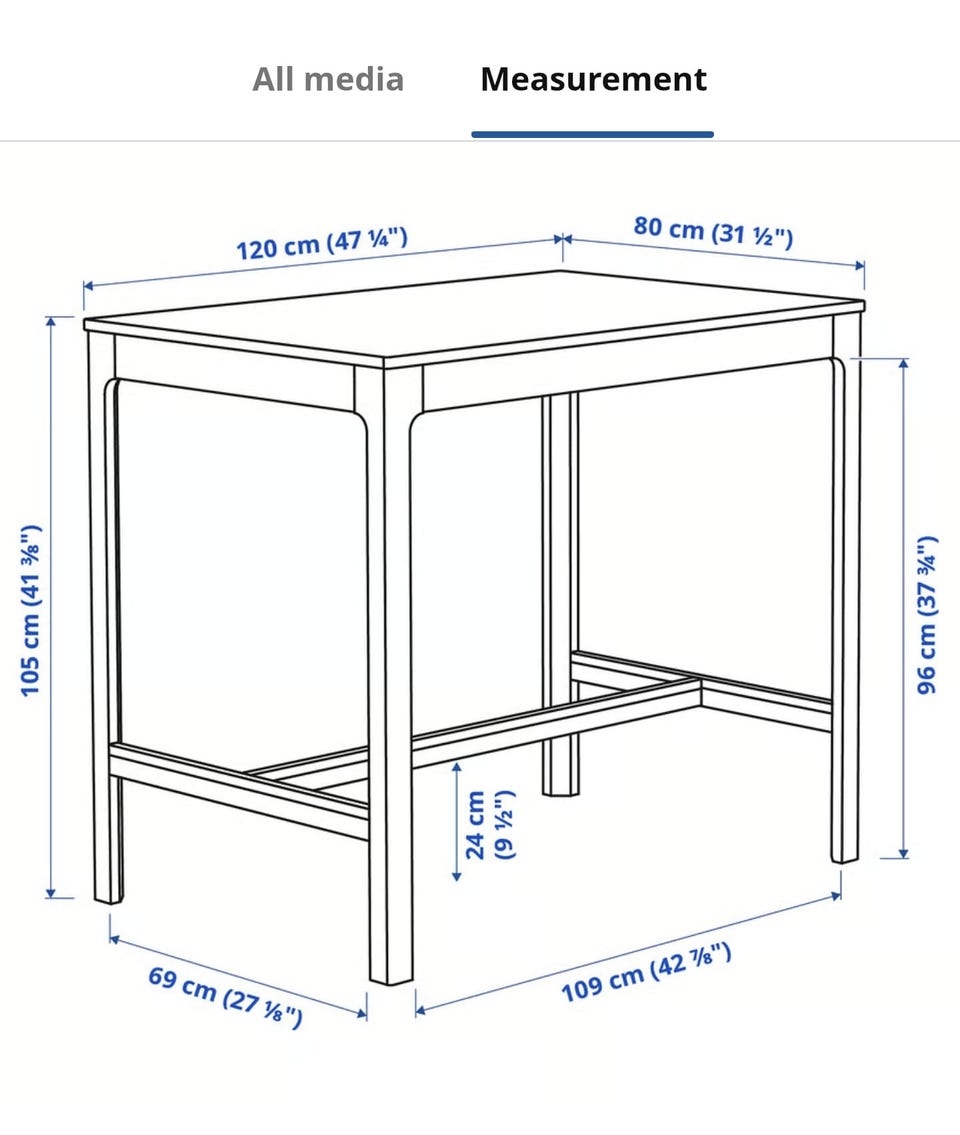 All media Measurement

120 cm (47 ¼")
80 cm (31 ½")
105 cm (41 ⅜")
96 cm (37 ¾")
24 cm (9 ½")
69 cm (27 ⅛")
109 cm (42 ⅞")