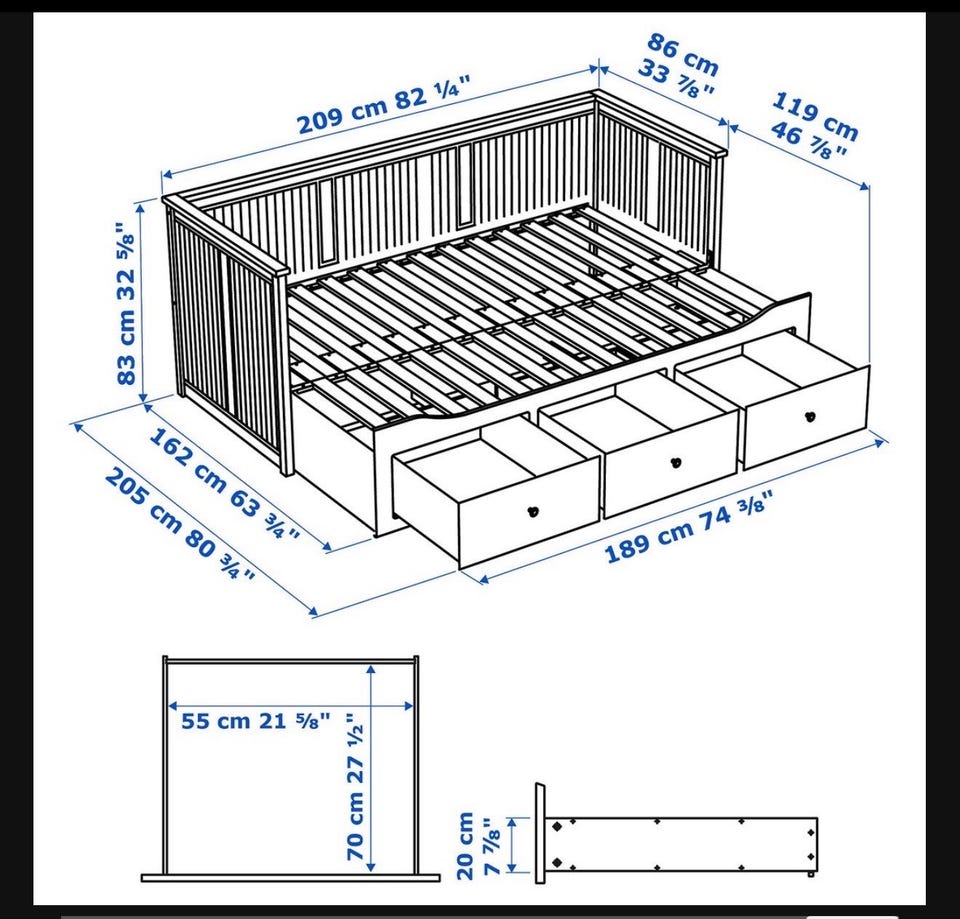 209 cm 82 ¼"

86 cm 33 ⅞"

119 cm 46 ⅞"

83 cm 32 ⅝"

162 cm 63 ¾"

205 cm 80 ¾"

189 cm 74 ⅜"

55 cm 21 ⅝"

70 cm 27 ½"

20 cm 7 ⅞"