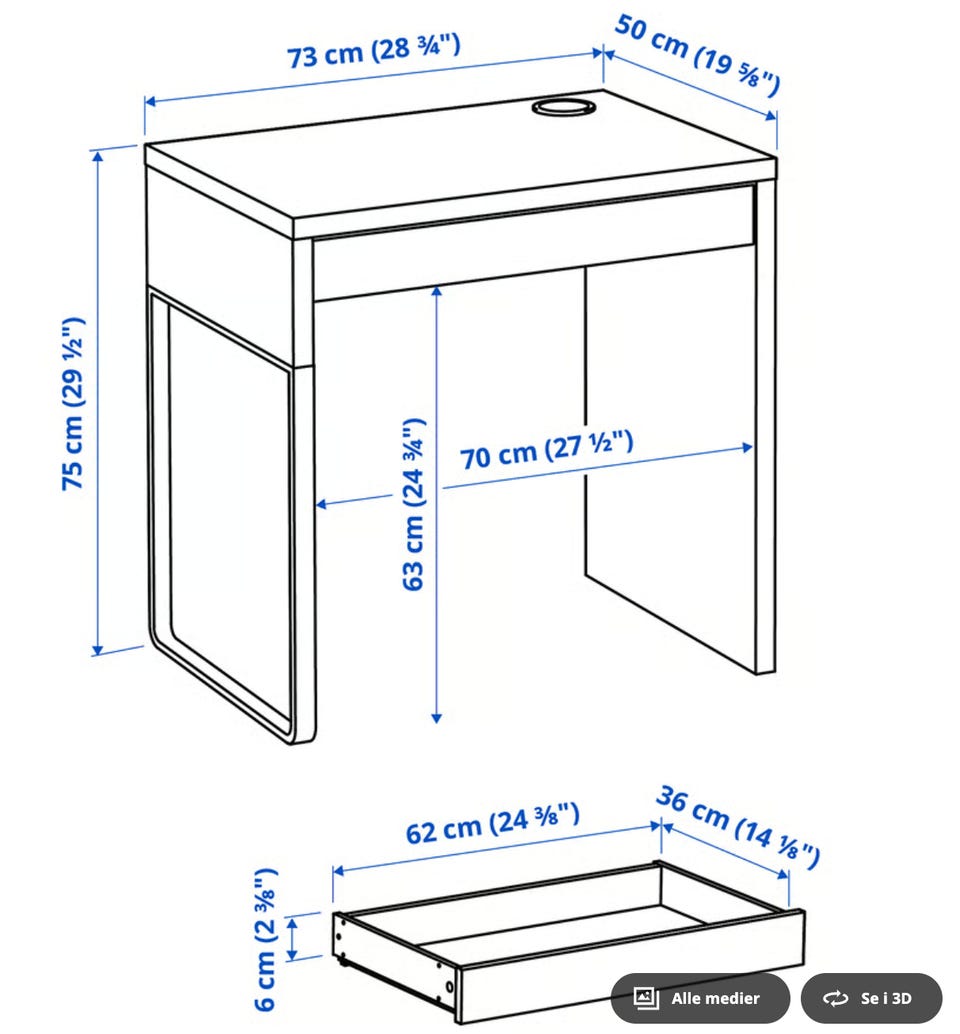 73 cm (28 ¾")

50 cm (19 ⅝")

75 cm (29 ½")

63 cm (24 ¾")

70 cm (27 ½")

62 cm (24 ⅜")

36 cm (14 ⅛")

6 cm (2 ⅜")

Alle medier

Se i 3D