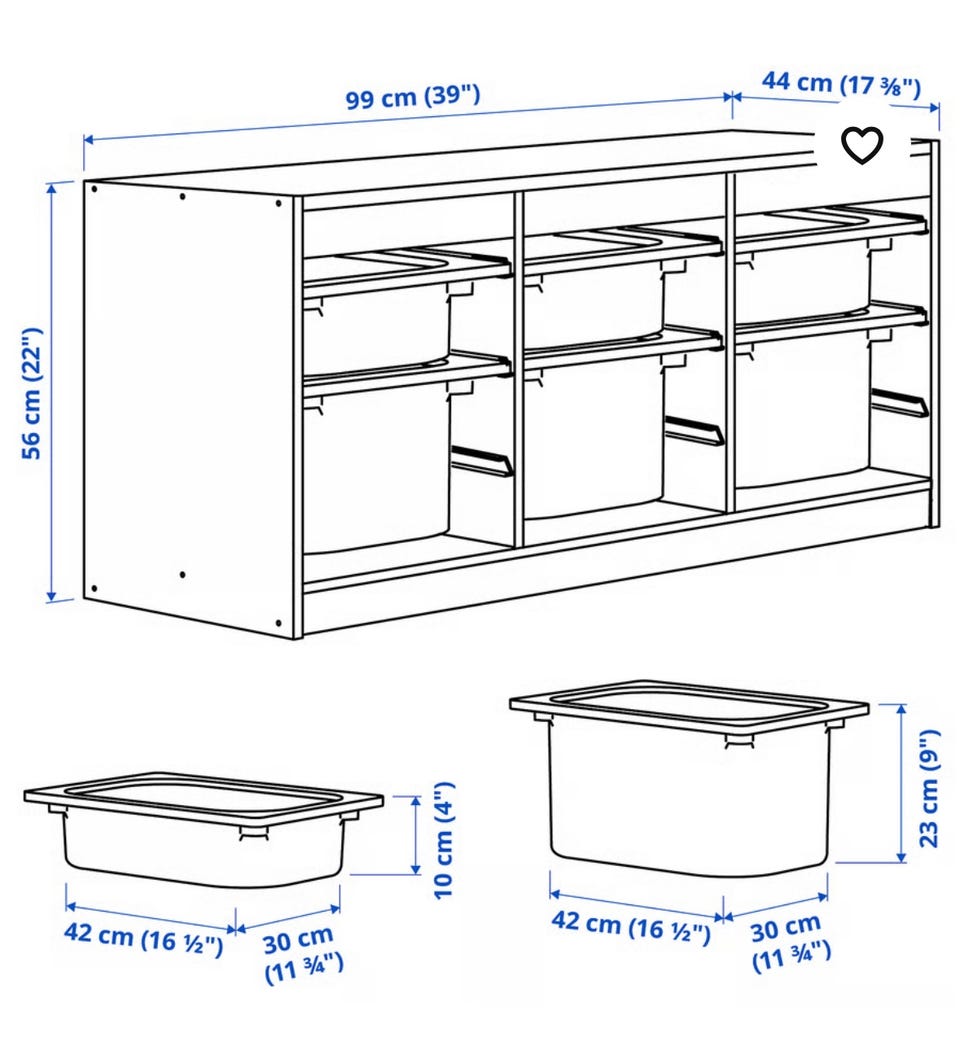 99 cm (39")
44 cm (17 ⅜")
56 cm (22")
10 cm (4")
42 cm (16 ½")
30 cm (11 ¾")
23 cm (9")
42 cm (16 ½")
30 cm (11 ¾")