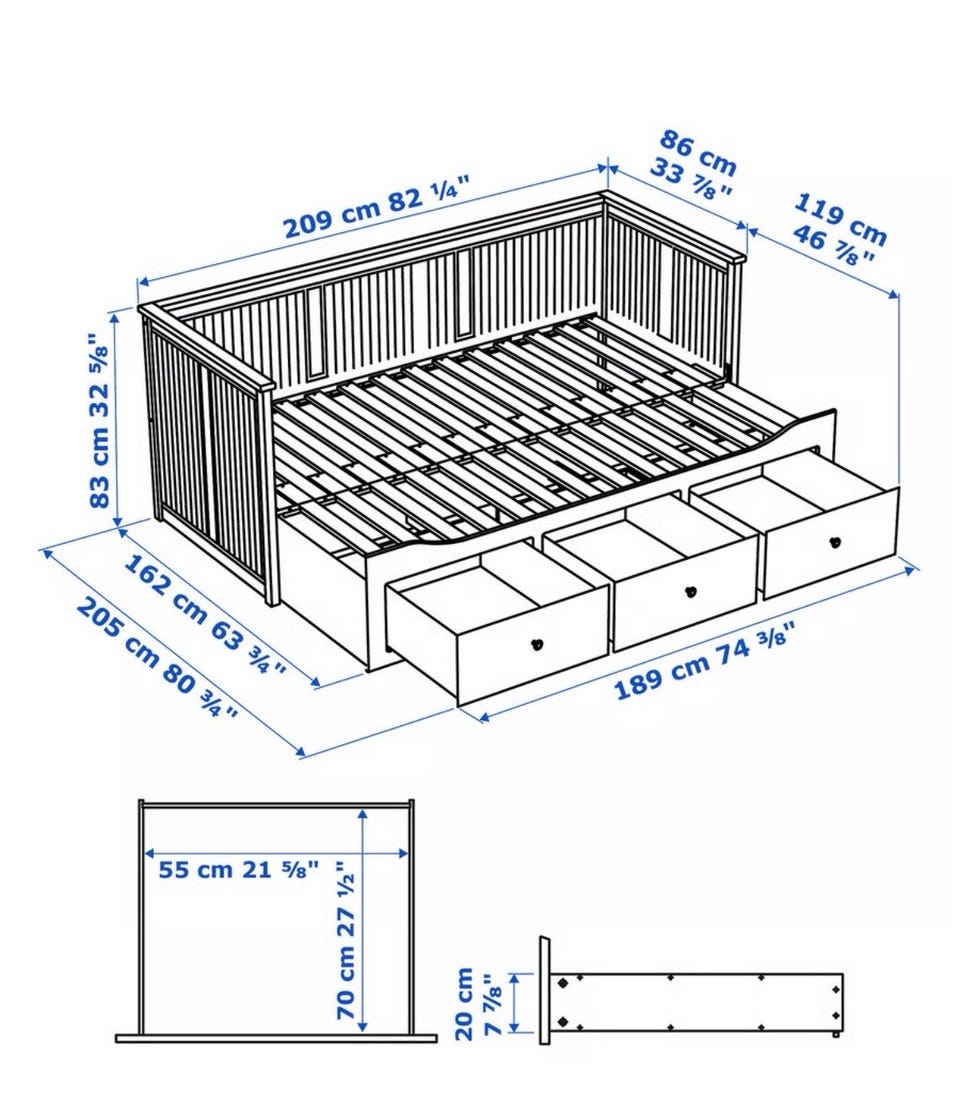 209 cm 82 ¼"
86 cm
33 ⅞"
119 cm
46 ⅞"
83 cm 32 ⅝"
162 cm 63 ¾"
205 cm 80 ¾"
189 cm 74 ⅜"
55 cm 21 ⅝"
70 cm 27 ½"
20 cm
7 ⅞"