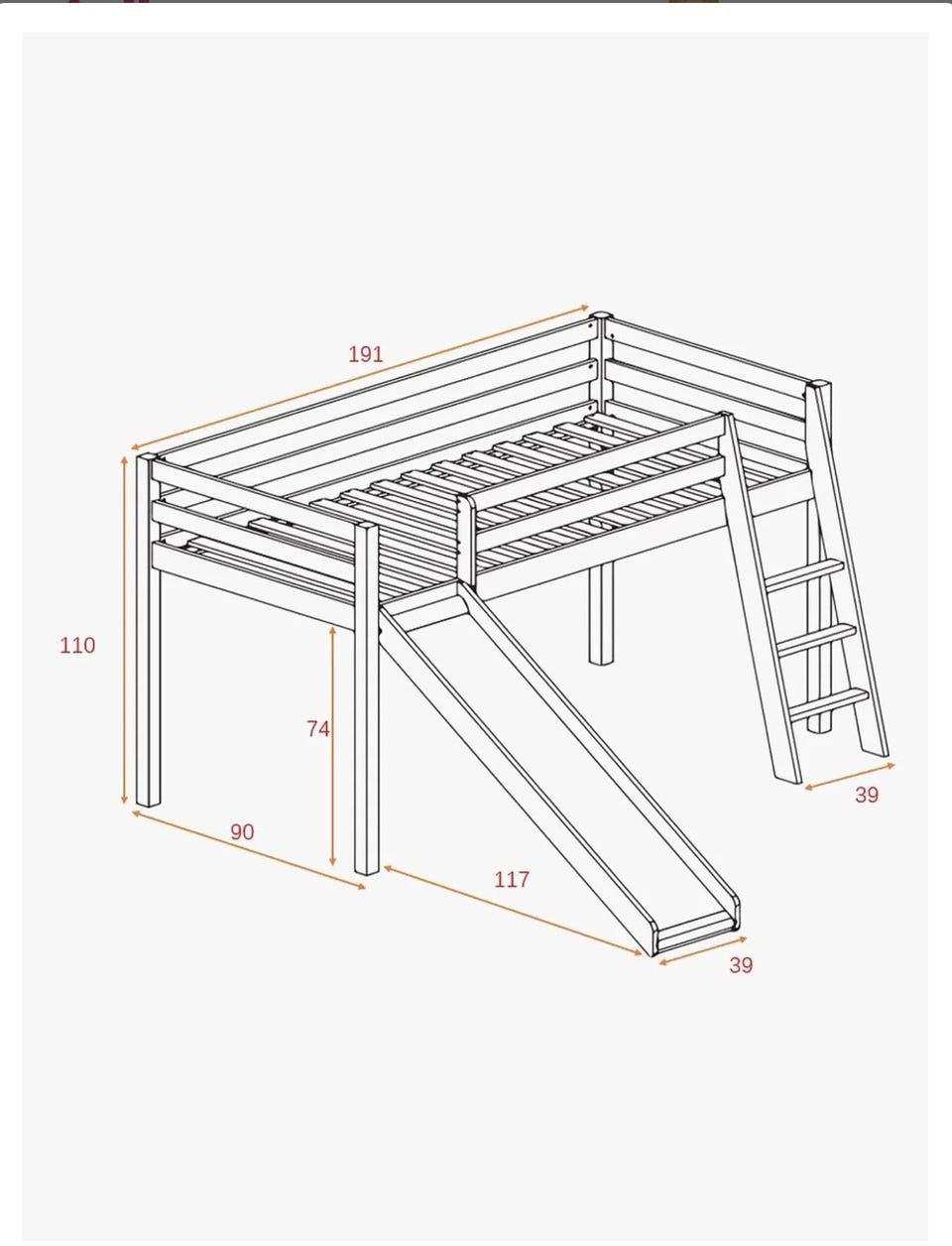 191

110

74

90

117

39

39