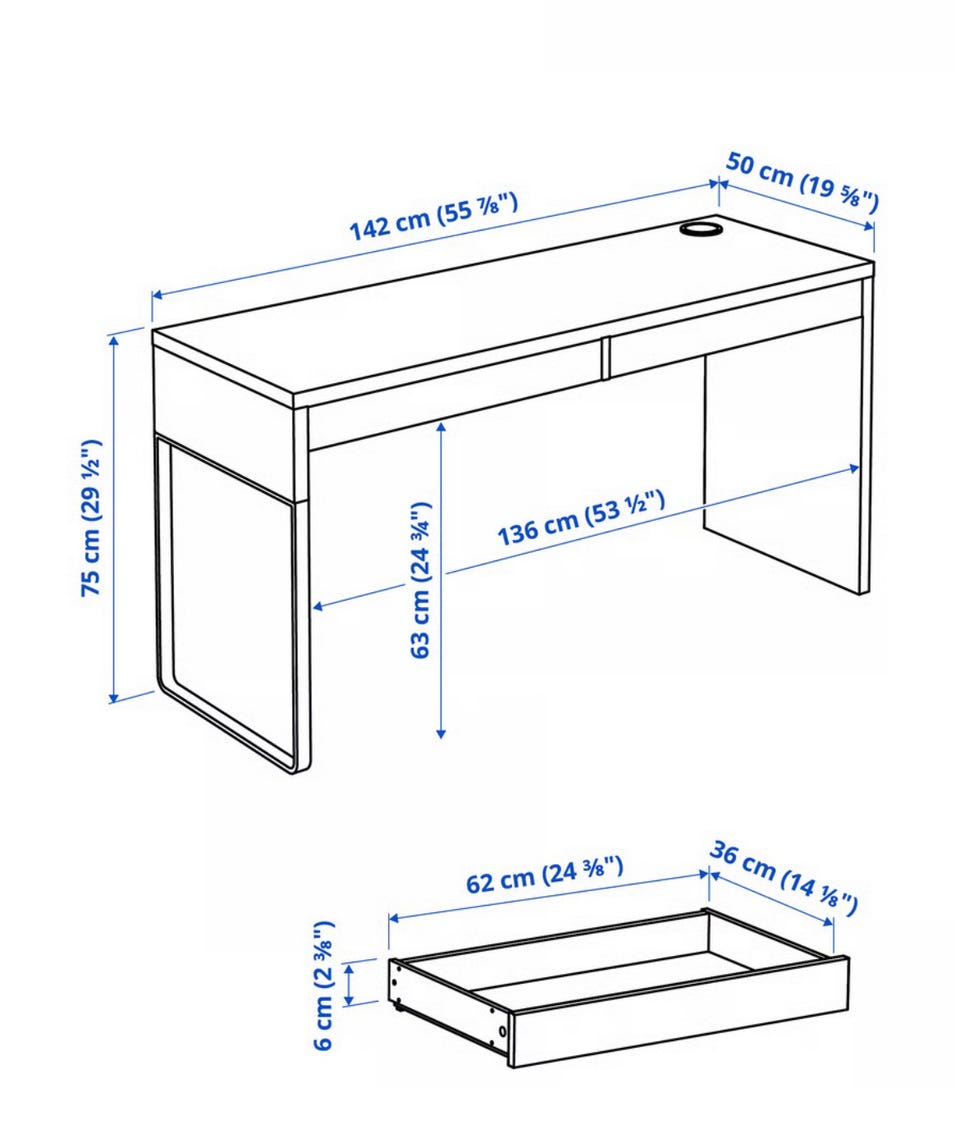 142 cm (55 ⅞")
50 cm (19 ⅝")
75 cm (29 ½")
63 cm (24 ¾")
136 cm (53 ½")
62 cm (24 ⅜")
36 cm (14 ⅛")
6 cm (2 ⅜")