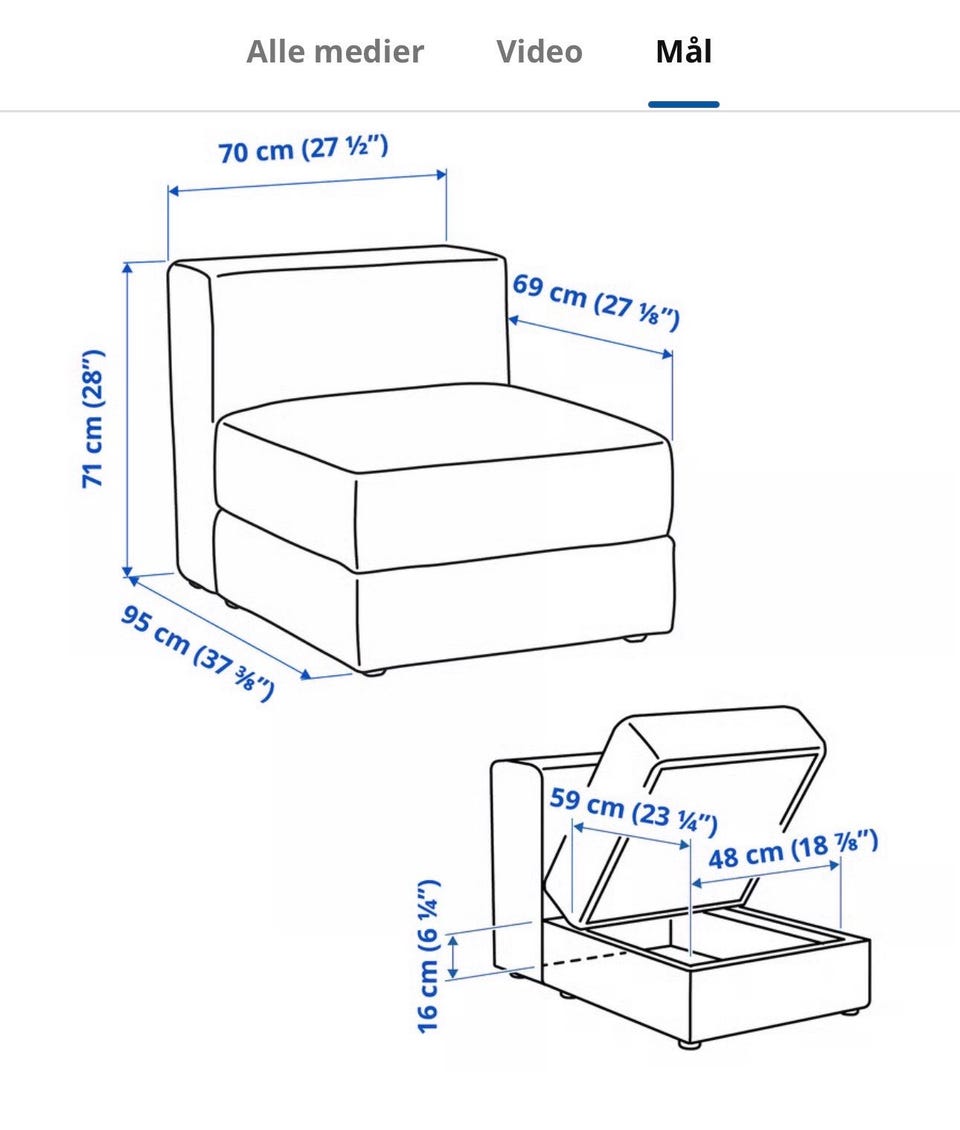 Alle medier Video Mål

70 cm (27 ½")

69 cm (27 ⅛")

71 cm (28")

95 cm (37 ⅜")

59 cm (23 ¼")

48 cm (18 ⅞")

16 cm (6 ¼")