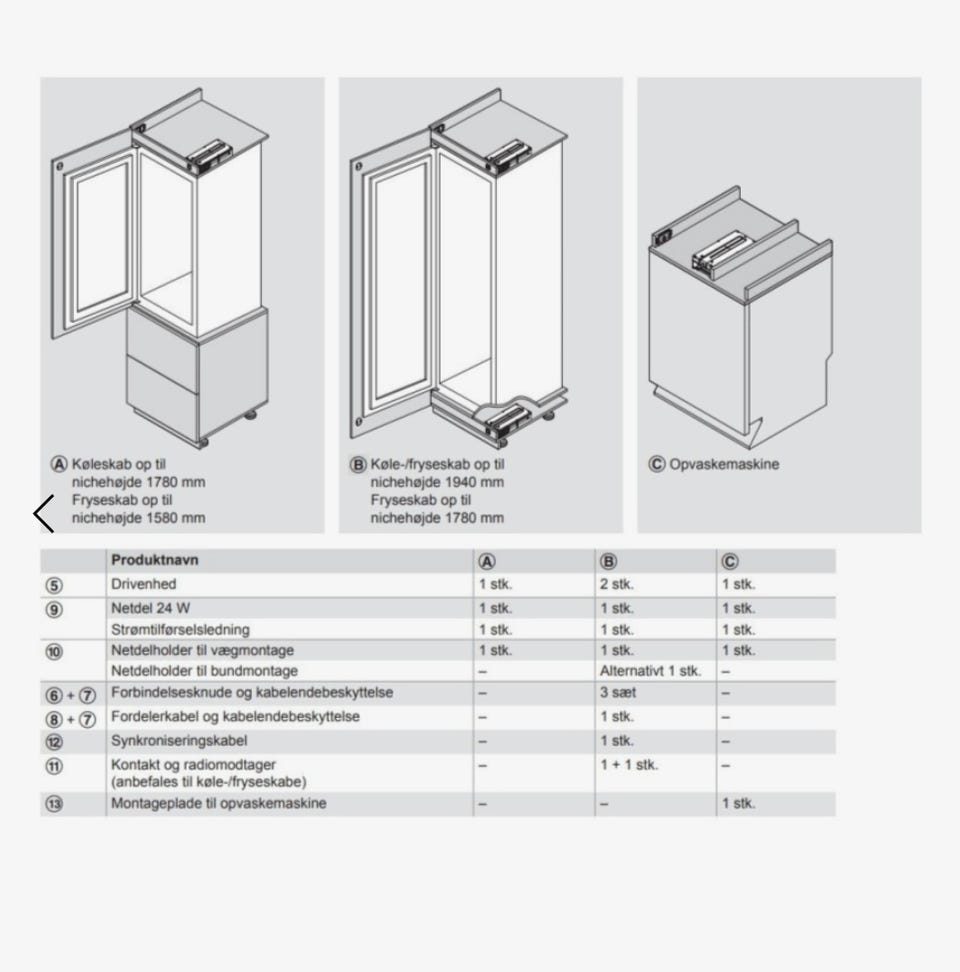 Ⓐ Køleskab op til nichehøjde 1780 mm
Fryseskab op til nichehøjde 1580 mm

Ⓑ Køle-/fryseskab op til nichehøjde 1940 mm
Fryseskab op til nichehøjde 1780 mm

Ⓒ Opvaskemaskine

| | Produktnavn | Ⓐ | Ⓑ | Ⓒ |
|---|---|---|---|---|
| ⑤ | Drivenhed | 1 stk. | 2 stk. | 1 stk. |
| ⑨ | Netdel 24 W | 1 stk. | 1 stk. | 1 stk. |
| | Strømtilførselsledning | 1 stk. | 1 stk. | 1 stk. |
| ⑩ | Netdelholder til vægmontage | 1 stk. | 1 stk. | 1 stk. |
| | Netdelholder til bundmontage | – | Alternativt 1 stk. | – |
| ⑥ + ⑦ | Forbindelsesknude og kabelendebeskyttelse | – | 3 sæt | – |
| ⑧ + ⑦ | Fordelerkabel og kabelendebeskyttelse | – | 1 stk. | – |
| ⑫ | Synkroniseringskabel | – | 1 stk. | – |
| ⑪ | Kontakt og radiomodtager (anbefales til køle-/fryseskabe) | – | 1 + 1 stk. | – |
| ⑬ | Montageplade til opvaskemaskine | – | – | 1 stk. |