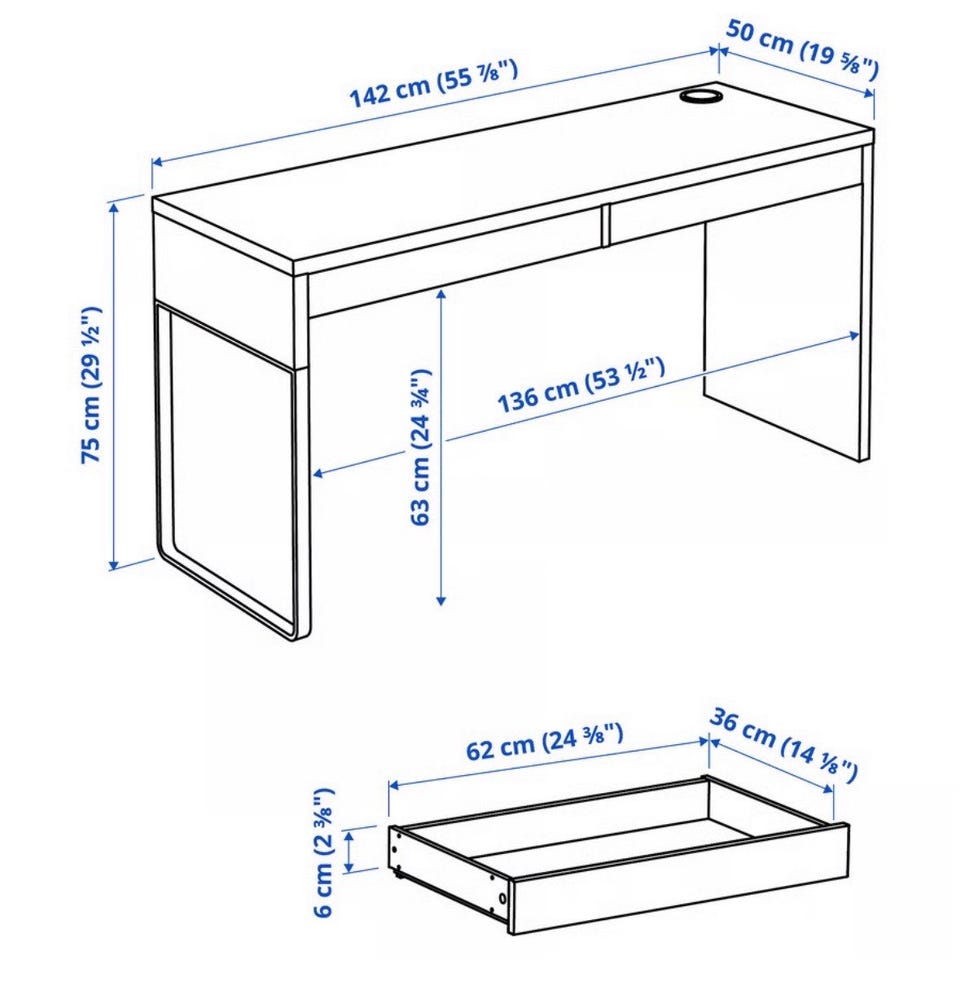 142 cm (55 ⅞")

50 cm (19 ⅝")

75 cm (29 ½")

63 cm (24 ¾")

136 cm (53 ½")

62 cm (24 ⅜")

36 cm (14 ⅛")

6 cm (2 ⅜")